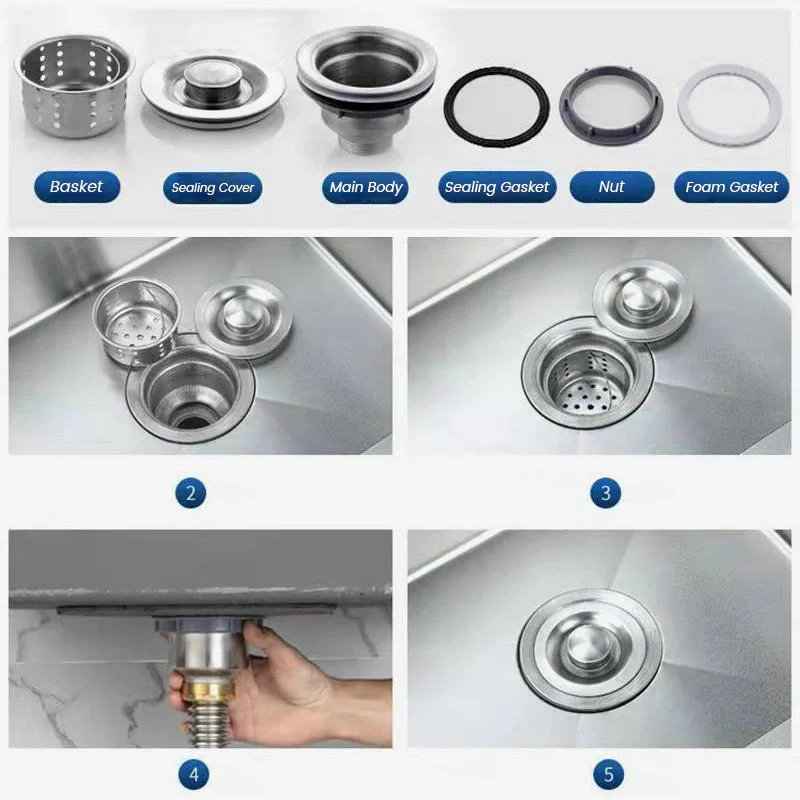 Basket Sealing Cover Main Body Sealing Gasket Nut Foam Gasket

2

3

4

5