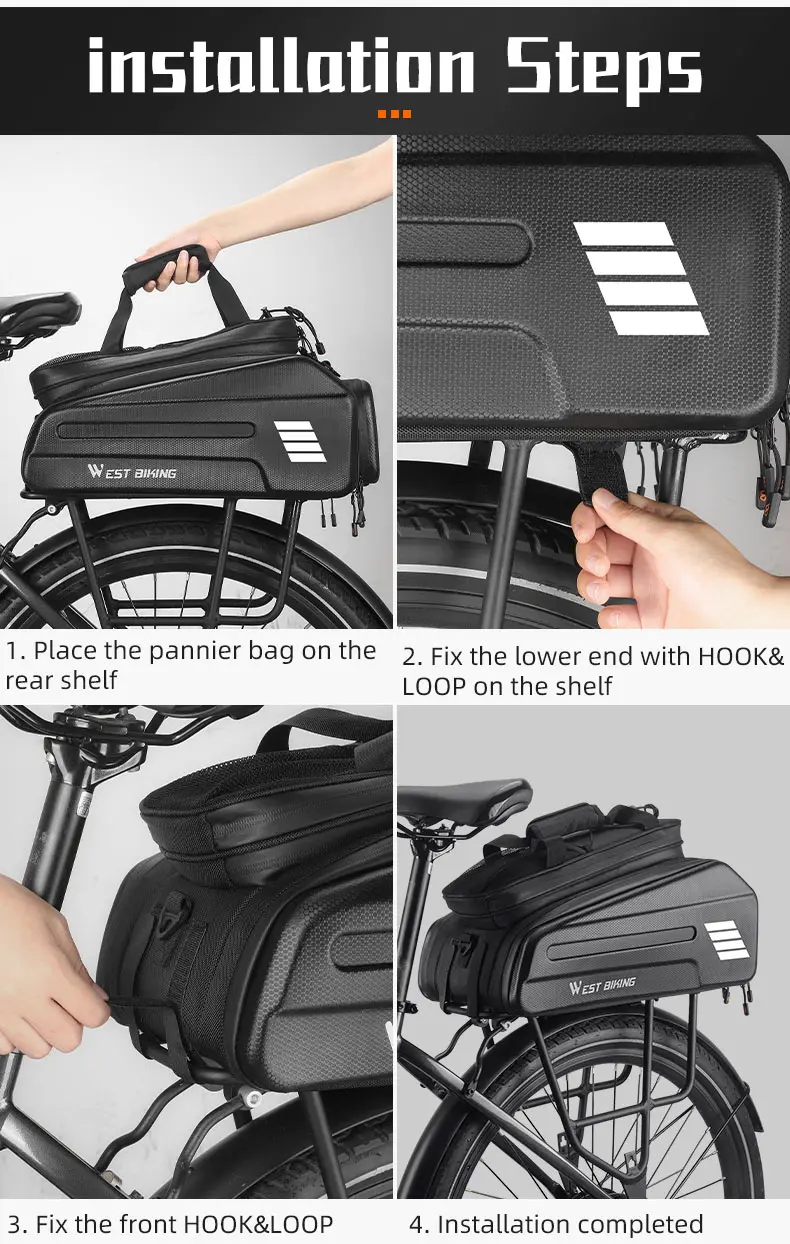 installation Steps

WEST BIKING

1. Place the pannier bag on the rear shelf

2. Fix the lower end with HOOK& LOOP on the shelf

WEST BIKING

3. Fix the front HOOK&LOOP

4. Installation completed