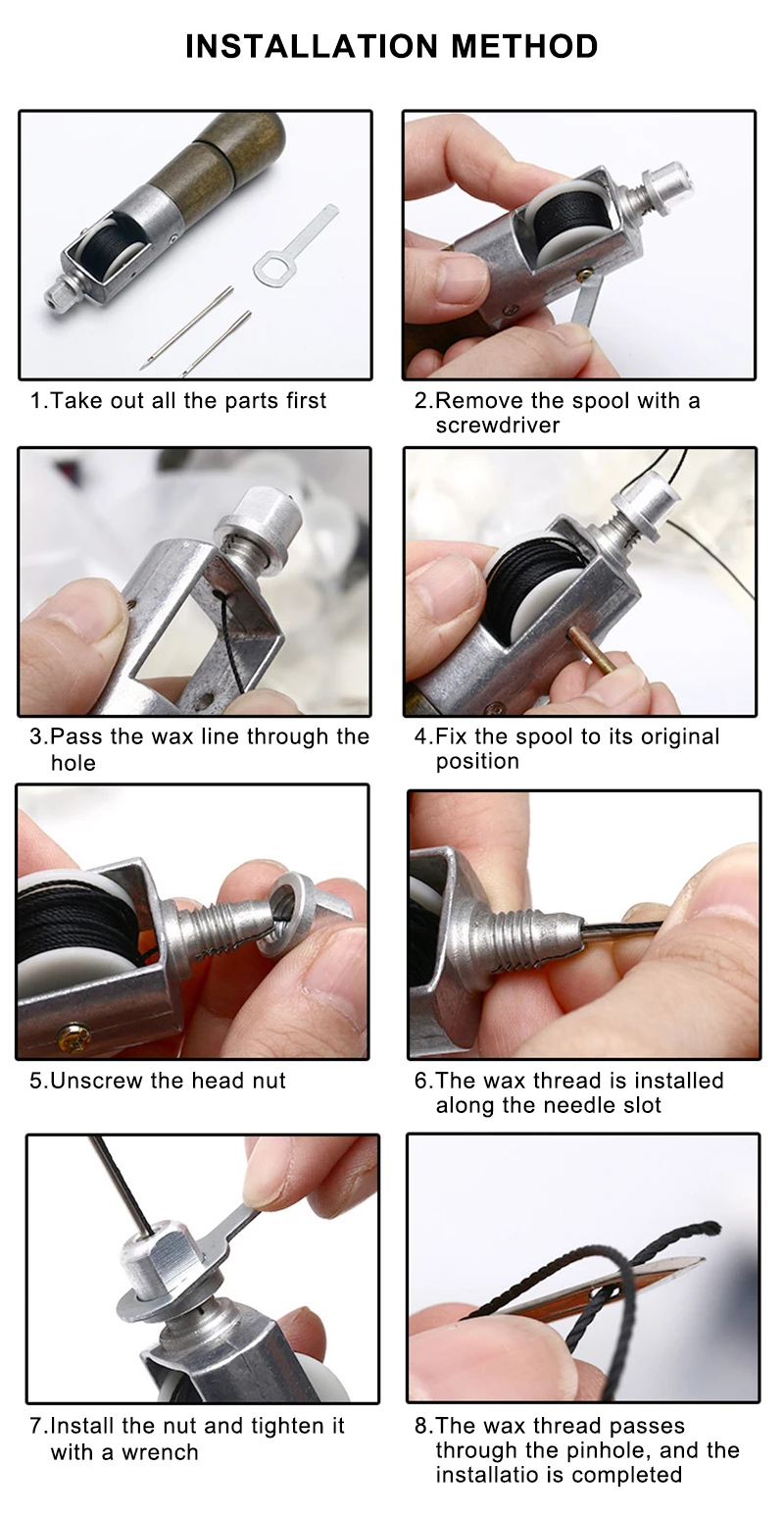 INSTALLATION METHOD

1.Take out all the parts first

2.Remove the spool with a screwdriver

3.Pass the wax line through the hole

4.Fix the spool to its original position

5.Unscrew the head nut

6.The wax thread is installed along the needle slot

7.Install the nut and tighten it with a wrench

8.The wax thread passes through the pinhole, and the installatio is completed