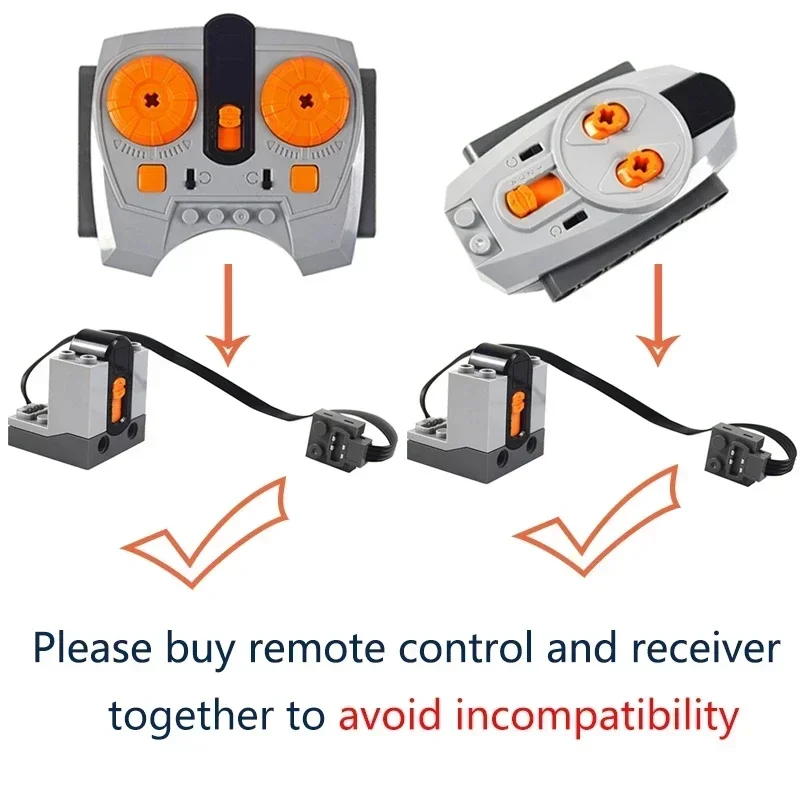 Please buy remote control and receiver together to avoid incompatibility