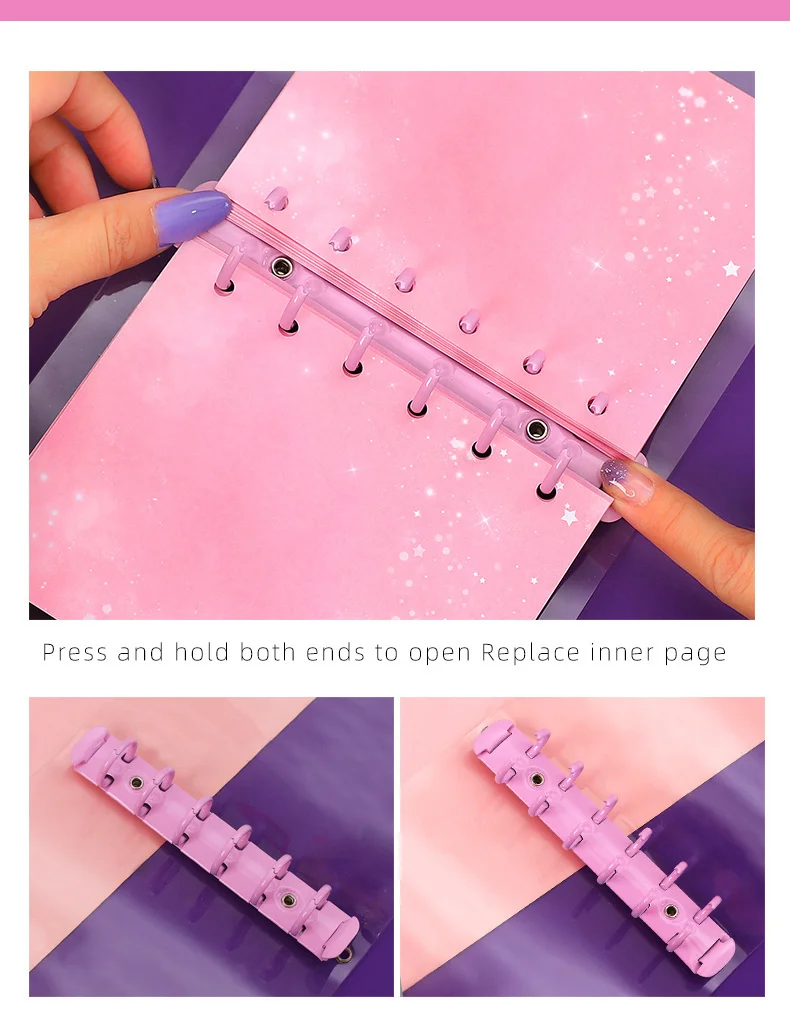 Press and hold both ends to open Replace inner page