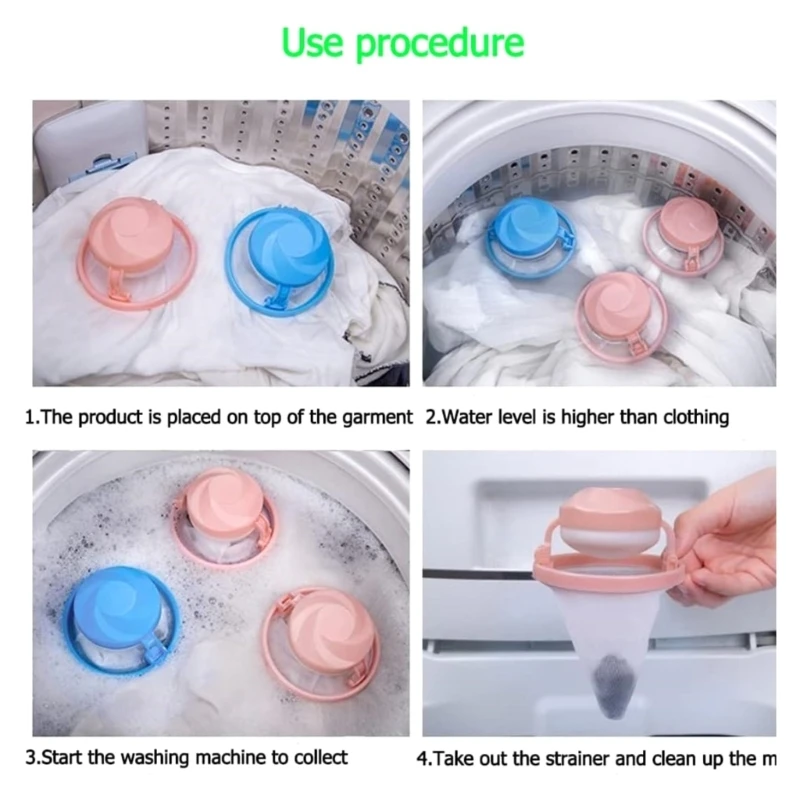 Use procedure

1.The product is placed on top of the garment

2.Water level is higher than clothing

3.Start the washing machine to collect

4.Take out the strainer and clean up the m