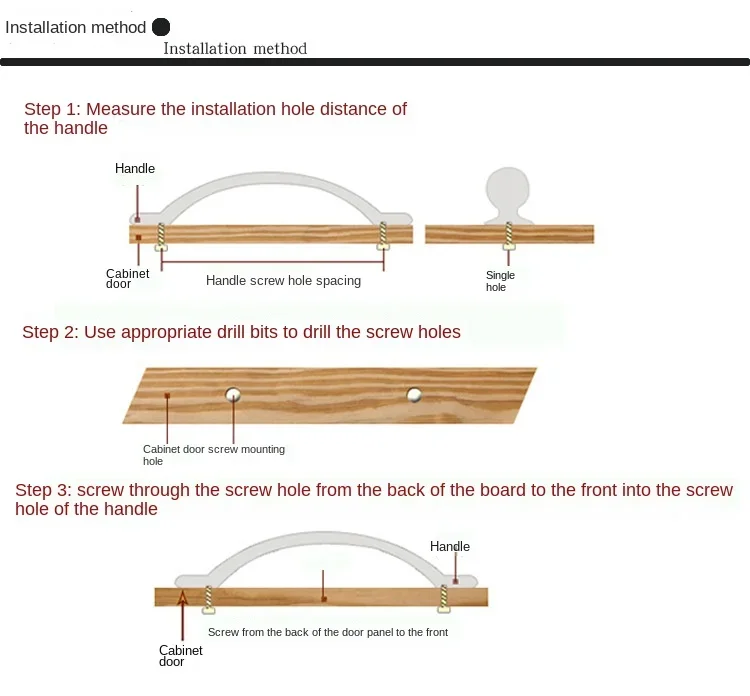 Installation method

Installation method

Step 1: Measure the installation hole distance of the handle

Handle

Cabinet door

Handle screw hole spacing

Single hole

Step 2: Use appropriate drill bits to drill the screw holes

Cabinet door screw mounting hole

Step 3: screw through the screw hole from the back of the board to the front into the screw hole of the handle

Handle

Screw from the back of the door panel to the front

Cabinet door