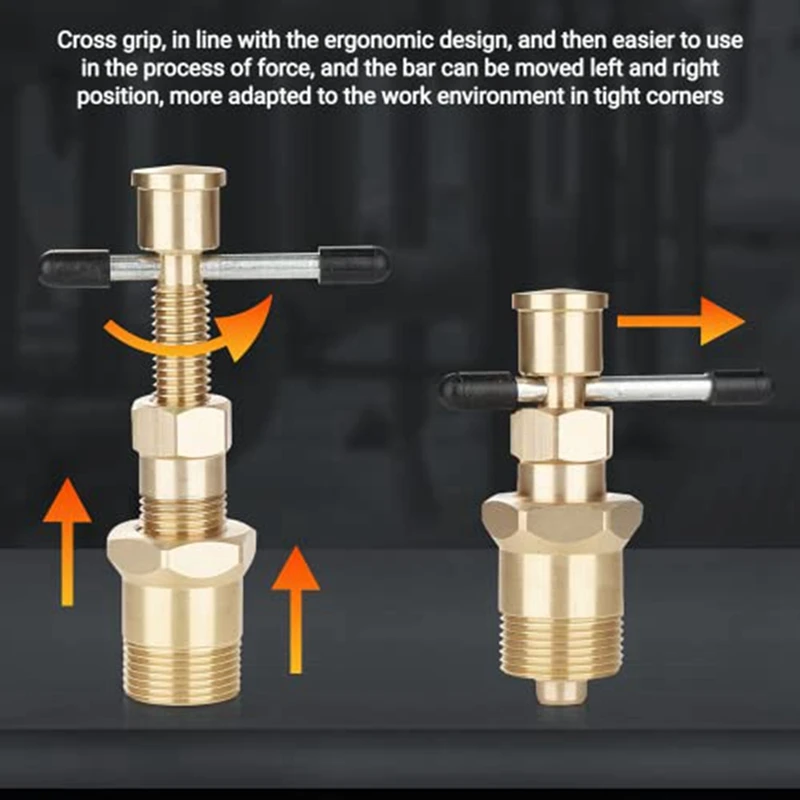 Cross grip, in line with the ergonomic design, and then easier to use in the process of force, and the bar can be moved left and right position, more adapted to the work environment in tight corners