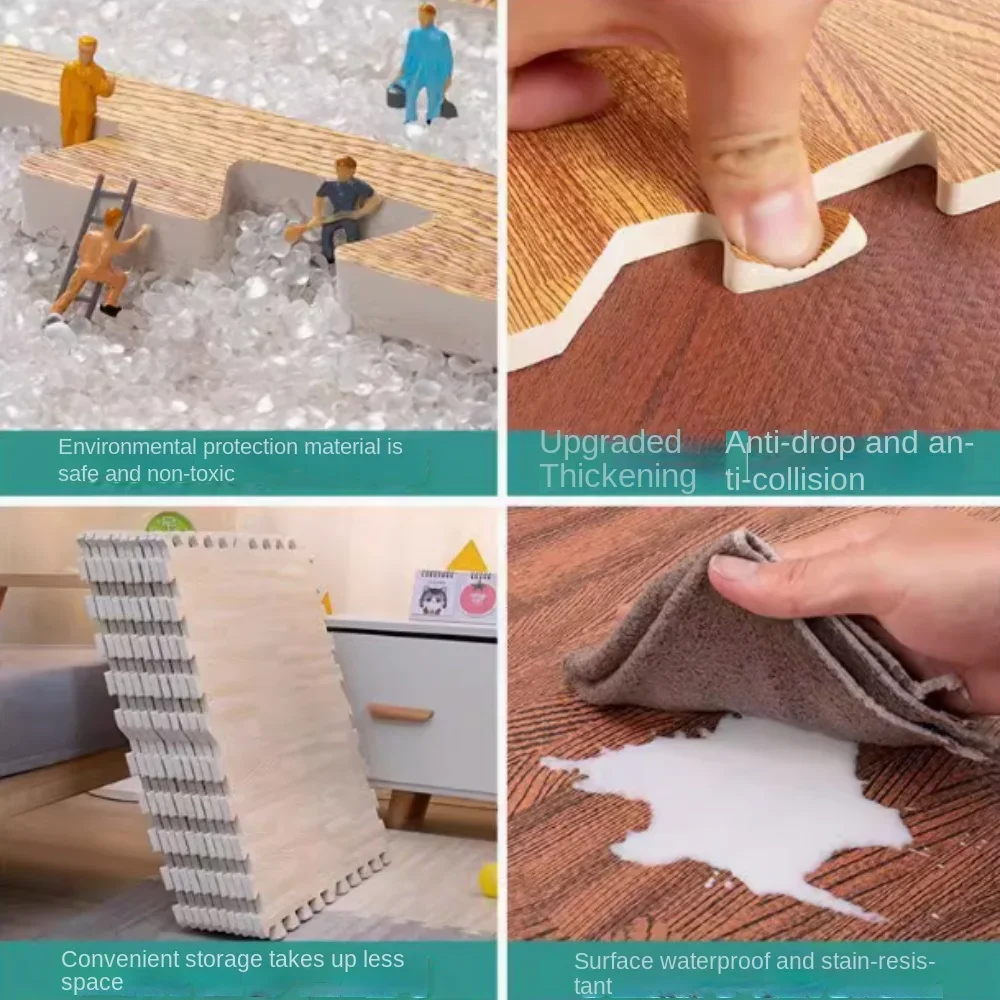 Environmental protection material is safe and non-toxic

Upgraded Thickening

Anti-drop and anti-collision

Convenient storage takes up less space

Surface waterproof and stain-resistant