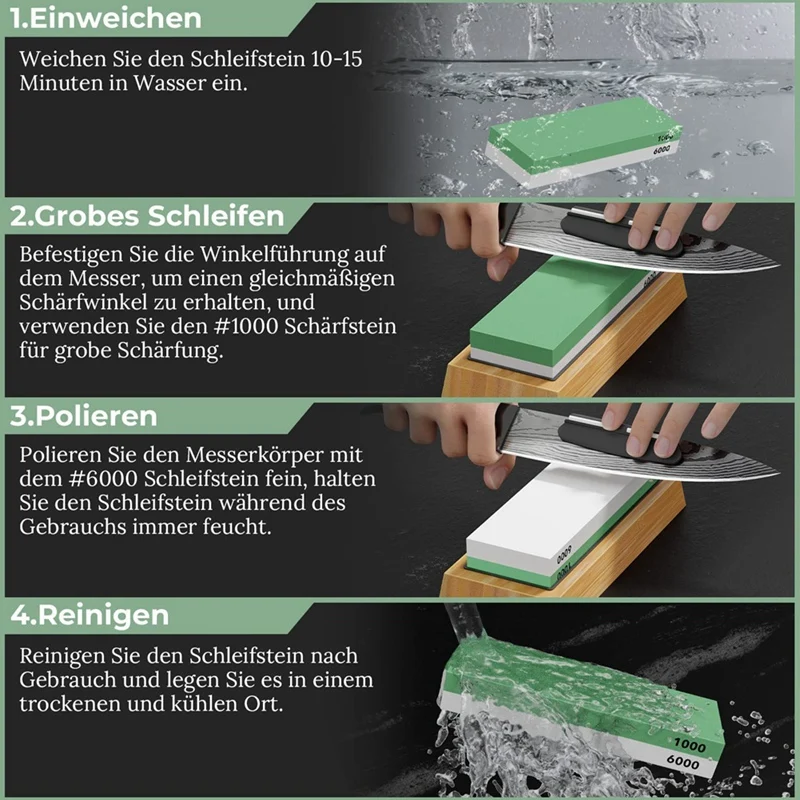 1.Einweichen

Weichen Sie den Schleifstein 10-15 Minuten in Wasser ein.

1000
6000

2.Grobes Schleifen

Befestigen Sie die Winkelführung auf dem Messer, um einen gleichmäßigen Schärfwinkel zu erhalten, und verwenden Sie den #1000 Schärfstein für grobe Schärfung.

3.Polieren

Polieren Sie den Messerkörper mit dem #6000 Schleifstein fein, halten Sie den Schleifstein während des Gebrauchs immer feucht.

6000
1000

4.Reinigen

Reinigen Sie den Schleifstein nach Gebrauch und legen Sie es in einem trockenen und kühlen Ort.

1000
6000