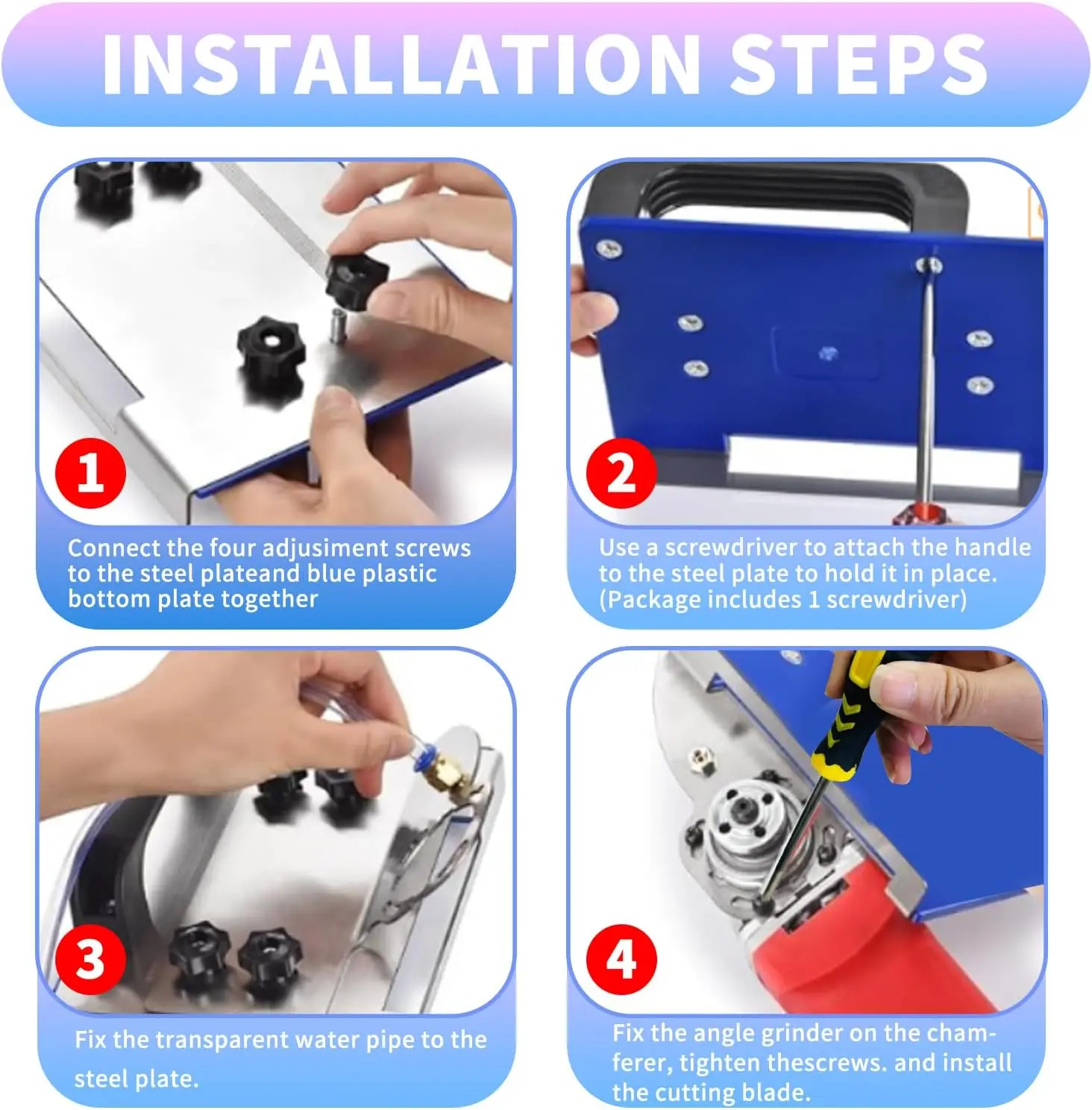 INSTALLATION STEPS

1

Connect the four adjusiment screws to the steel plateand blue plastic bottom plate together

2

Use a screwdriver to attach the handle to the steel plate to hold it in place. (Package includes 1 screwdriver)

3

Fix the transparent water pipe to the steel plate.

4

Fix the angle grinder on the chamferer, tighten thescrews. and install the cutting blade.