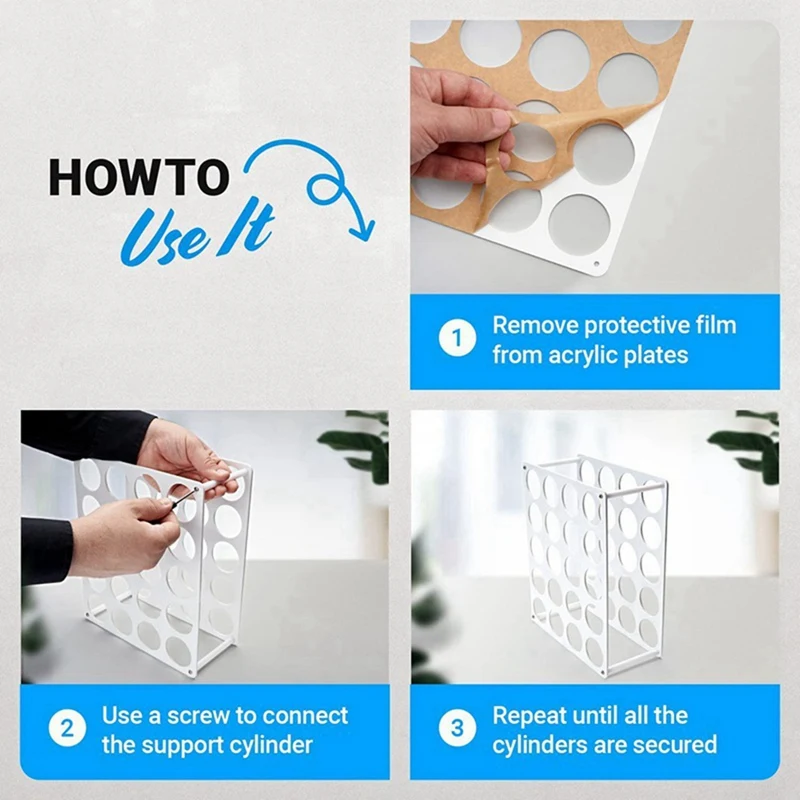 HOWTO
Use It

1 Remove protective film from acrylic plates

2 Use a screw to connect the support cylinder

3 Repeat until all the cylinders are secured