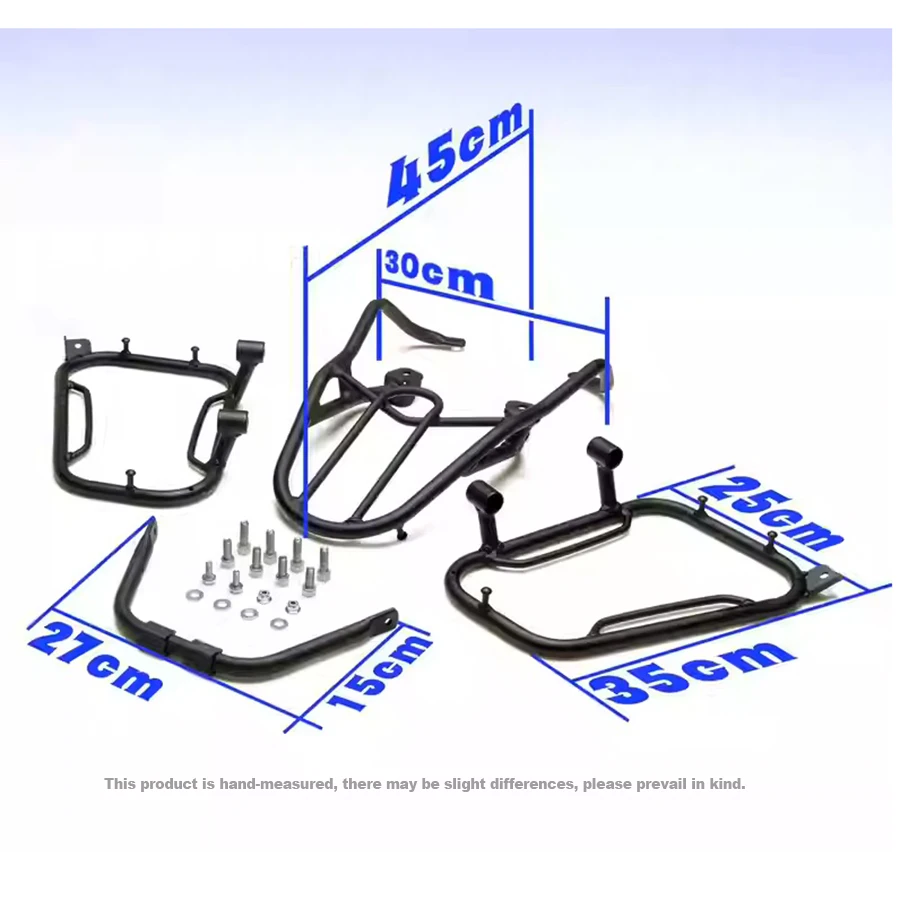 45cm
30cm
25cm
27cm
15cm
35cm
This product is hand-measured, there may be slight differences, please prevail in kind.