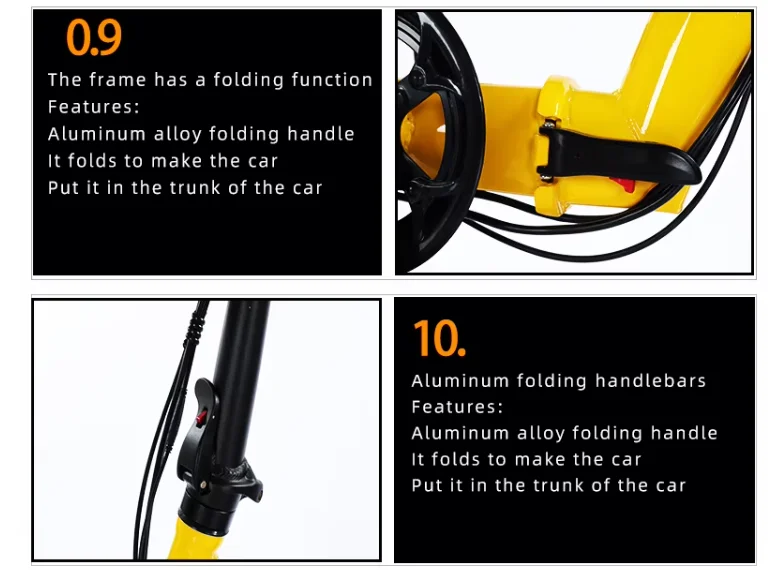 0.9

The frame has a folding function
Features:
Aluminum alloy folding handle
It folds to make the car
Put it in the trunk of the car

10.

Aluminum folding handlebars
Features:
Aluminum alloy folding handle
It folds to make the car
Put it in the trunk of the car