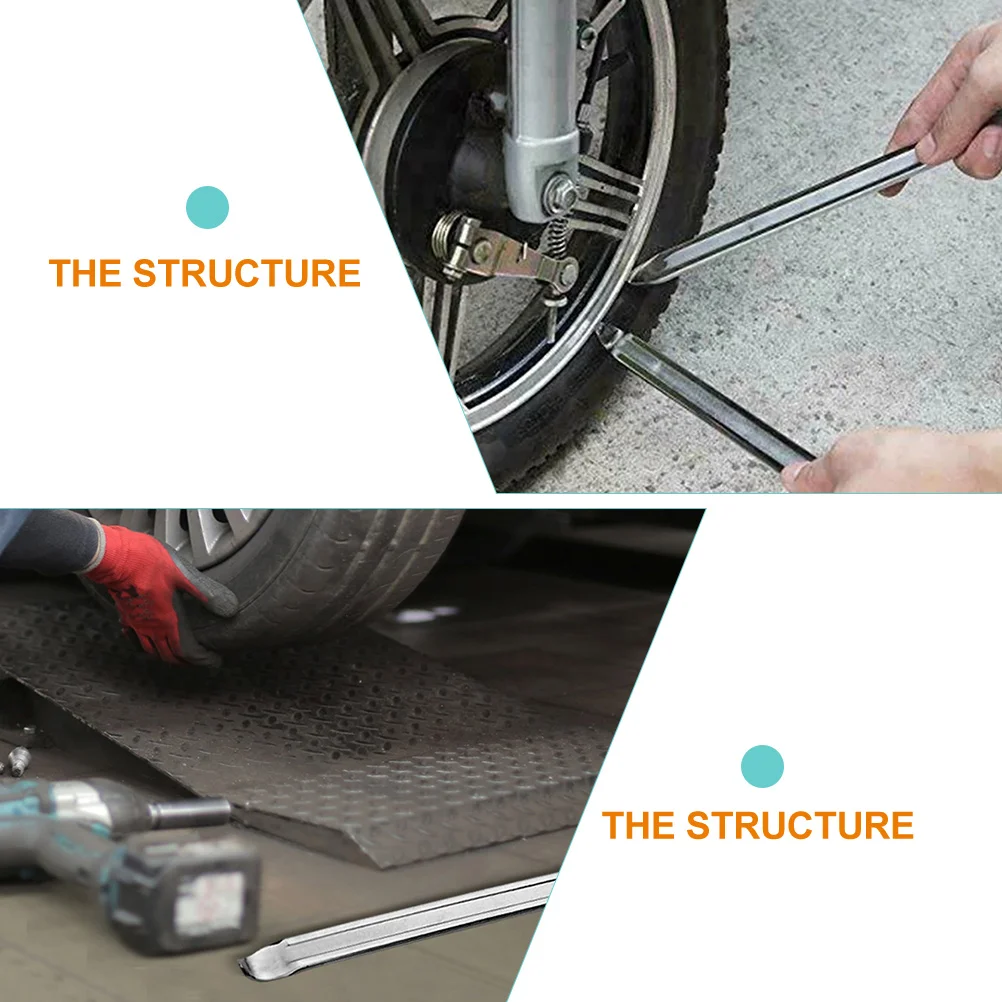 THE STRUCTURE

THE STRUCTURE