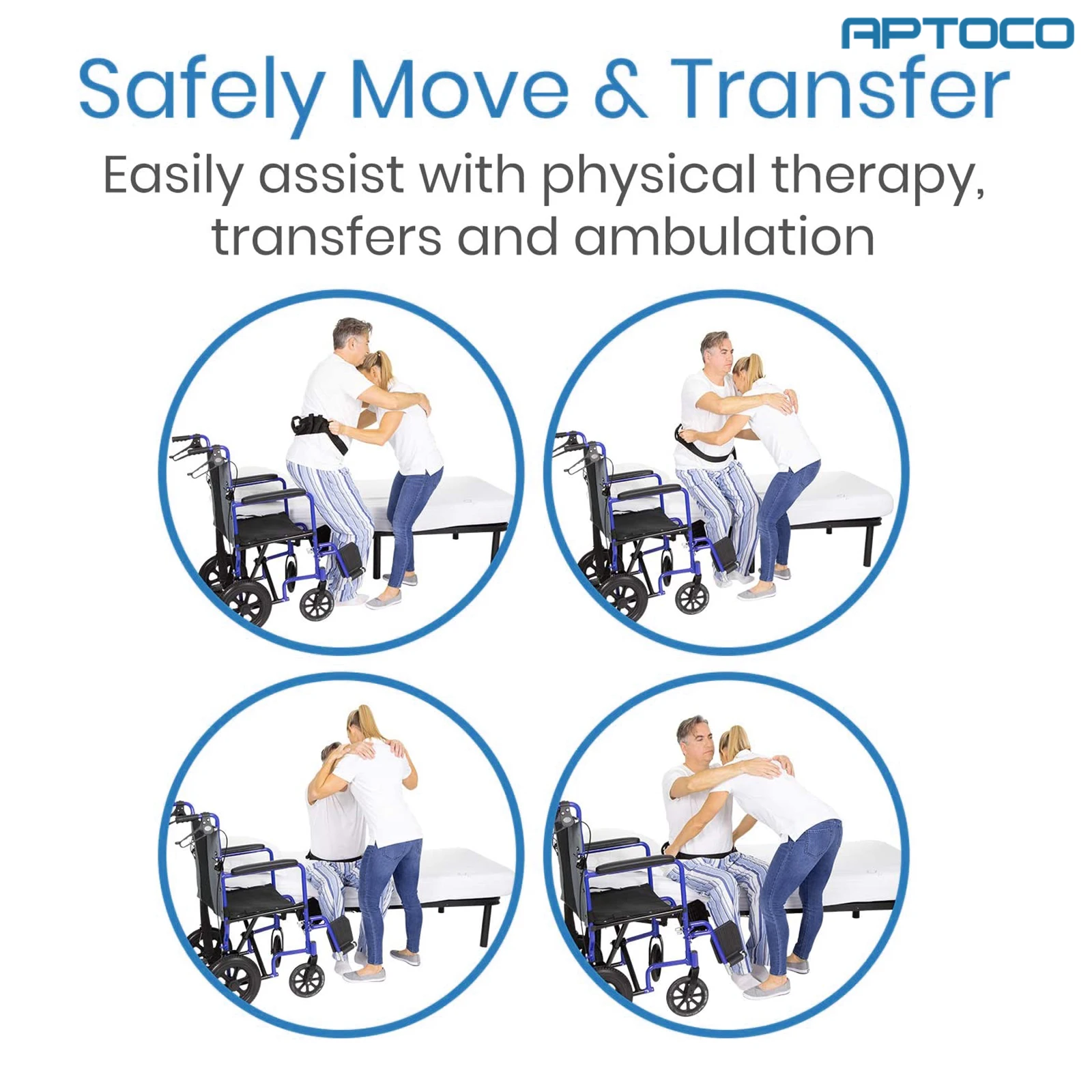 APTOCO

Safely Move & Transfer

Easily assist with physical therapy, transfers and ambulation