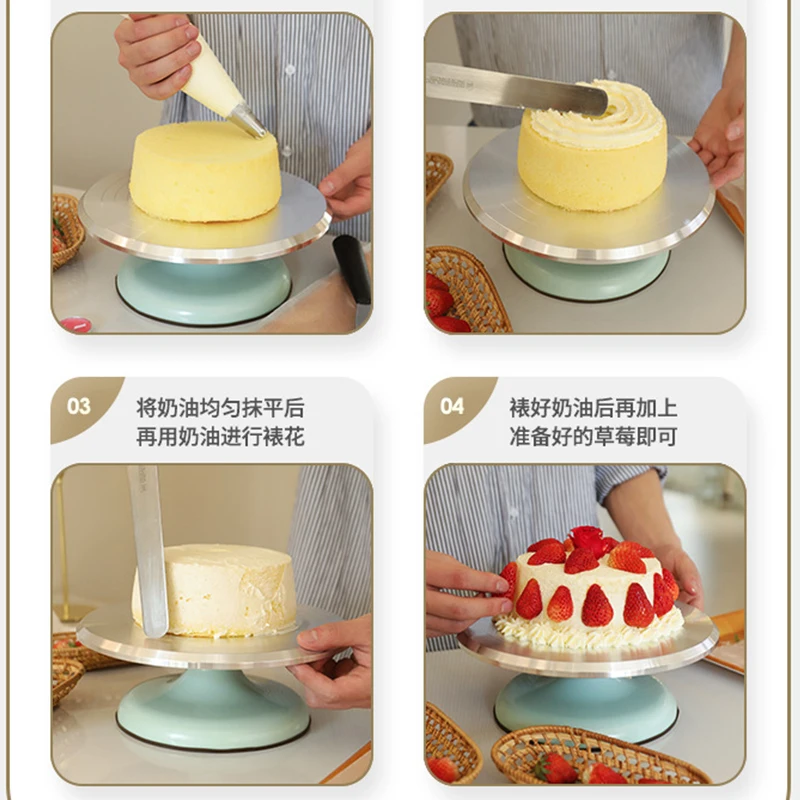 03
将奶油均匀抹平后
再用奶油进行裱花

04
裱好奶油后再加上
准备好的草莓即可