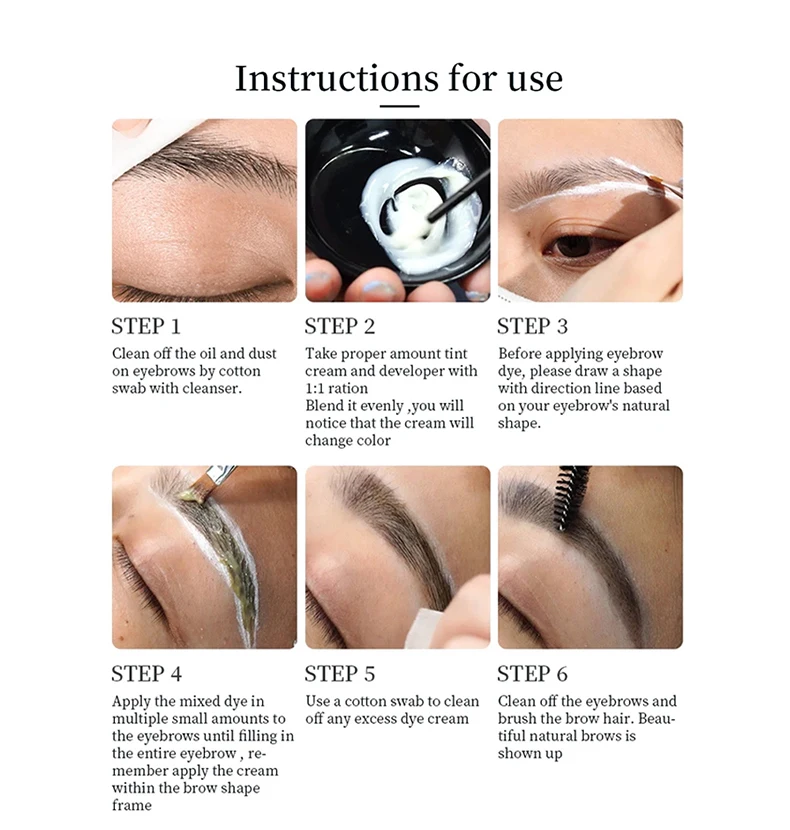 Instructions for use

STEP 1

Clean off the oil and dust on eyebrows by cotton swab with cleanser.

STEP 2

Take proper amount tint cream and developer with 1:1 ration
Blend it evenly ,you will notice that the cream will change color

STEP 3

Before applying eyebrow dye, please draw a shape with direction line based on your eyebrow's natural shape.

STEP 4

Apply the mixed dye in multiple small amounts to the eyebrows until filling in the entire eyebrow , remember apply the cream within the brow shape frame

STEP 5

Use a cotton swab to clean off any excess dye cream

STEP 6

Clean off the eyebrows and brush the brow hair. Beautiful natural brows is shown up