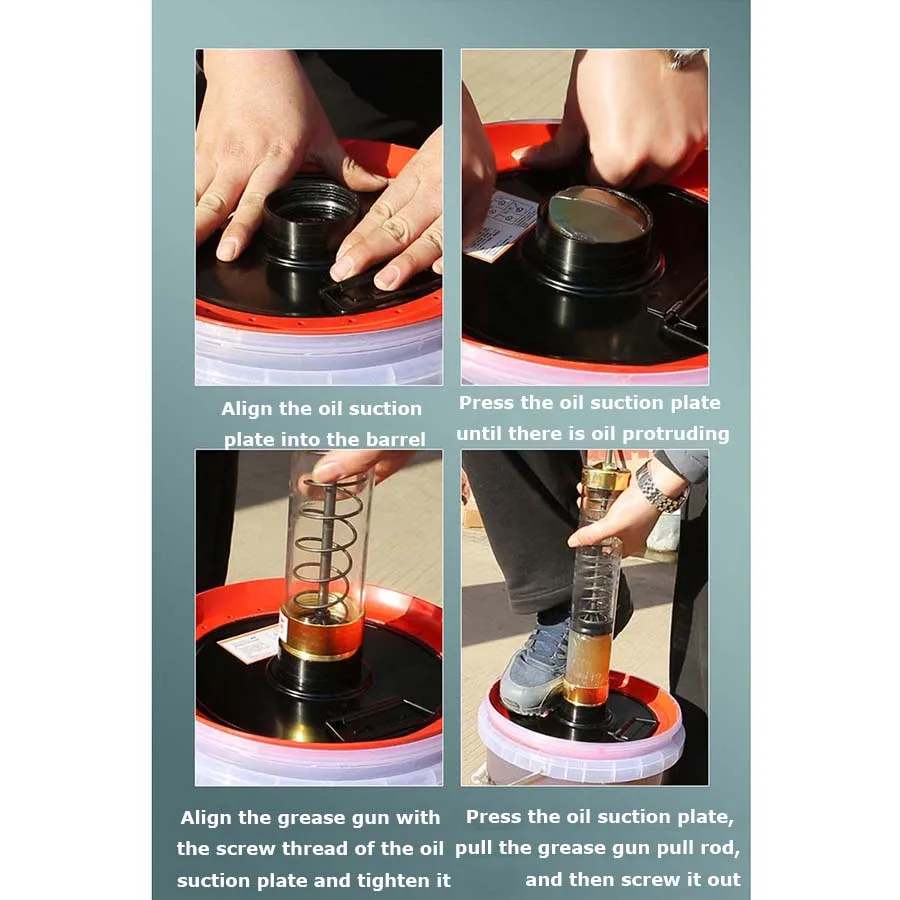 Align the oil suction plate into the barrel

Press the oil suction plate until there is oil protruding

Align the grease gun with the screw thread of the oil suction plate and tighten it

Press the oil suction plate, pull the grease gun pull rod, and then screw it out