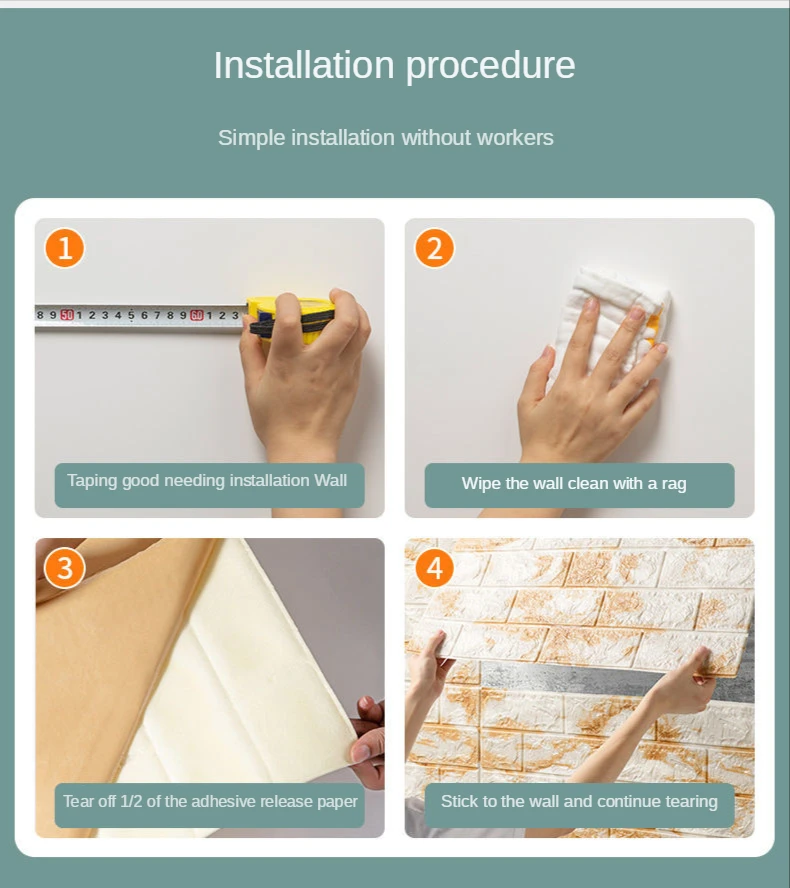 Installation procedure

Simple installation without workers

1

8 9 50 1 2 3 4 5 6 7 8 9 60 1 2 3

Taping good needing installation Wall

2

Wipe the wall clean with a rag

3

Tear off 1/2 of the adhesive release paper

4

Stick to the wall and continue tearing