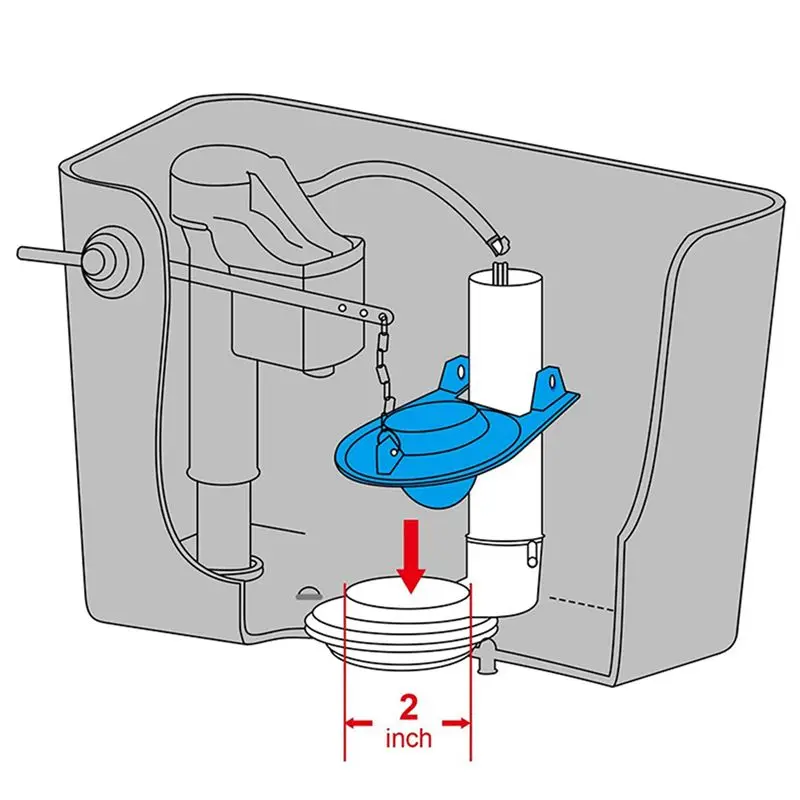 2
inch