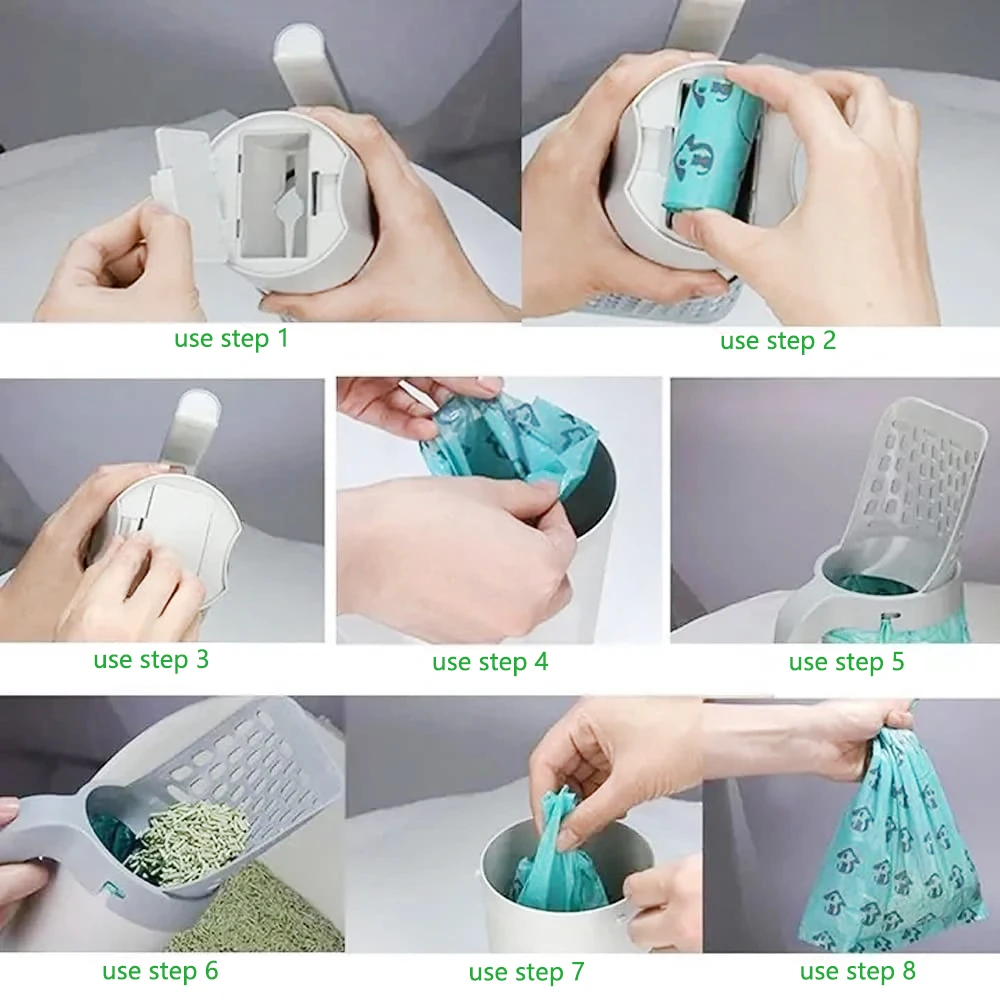 use step 1

use step 2

use step 3

use step 4

use step 5

use step 6

use step 7

use step 8