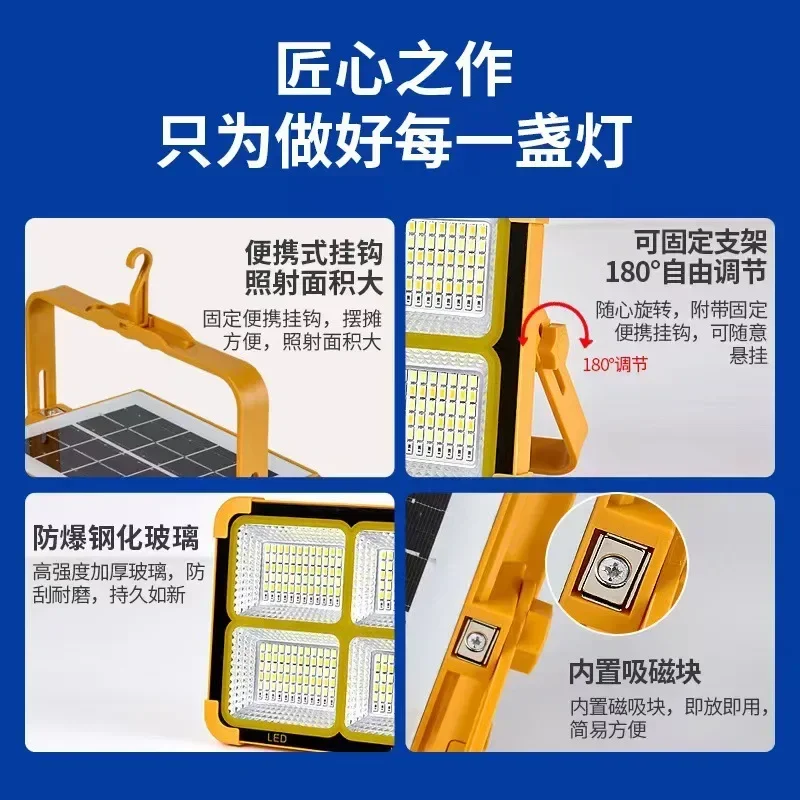 匠心之作
只为做好每一盏灯

便携式挂钩
照射面积大

固定便携挂钩，摆摊方便，照射面积大

可固定支架
180°自由调节

随心旋转，附带固定便携挂钩，可随意悬挂

180°调节

防爆钢化玻璃

高强度加厚玻璃，防刮耐磨，持久如新

LED

内置吸磁块

内置磁吸块，即放即用，简易方便