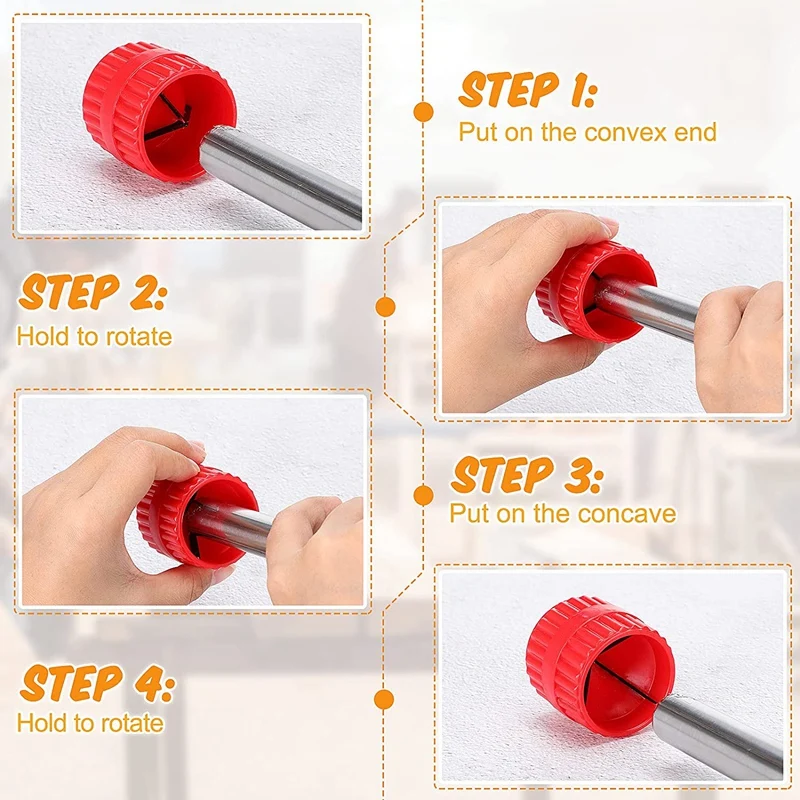 STEP 1:
Put on the convex end

STEP 2:
Hold to rotate

STEP 3:
Put on the concave

STEP 4:
Hold to rotate