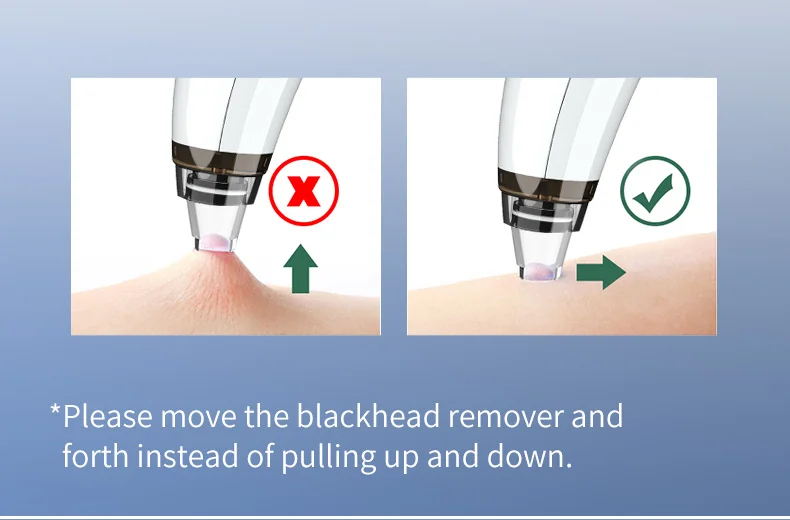 *Please move the blackhead remover and forth instead of pulling up and down.