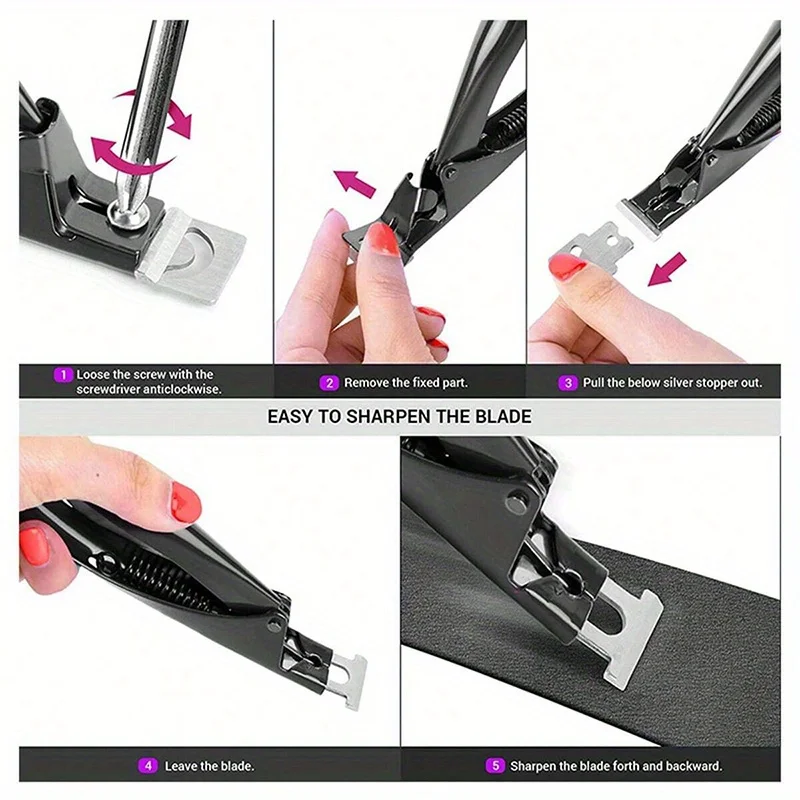 1 Loose the screw with the screwdriver anticlockwise.

2 Remove the fixed part.

3 Pull the below silver stopper out.

EASY TO SHARPEN THE BLADE

4 Leave the blade.

5 Sharpen the blade forth and backward.