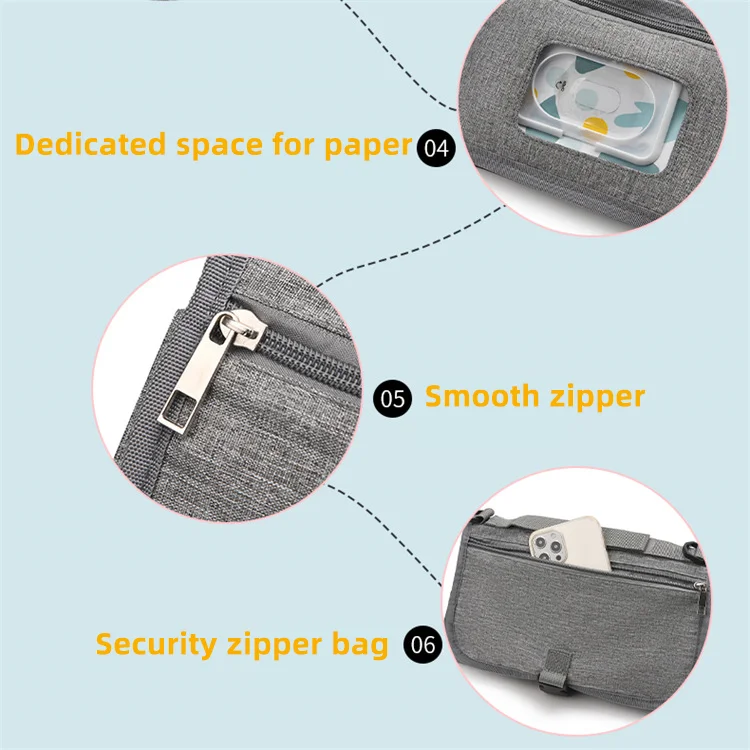 Dedicated space for paper 04

05 Smooth zipper

Security zipper bag 06