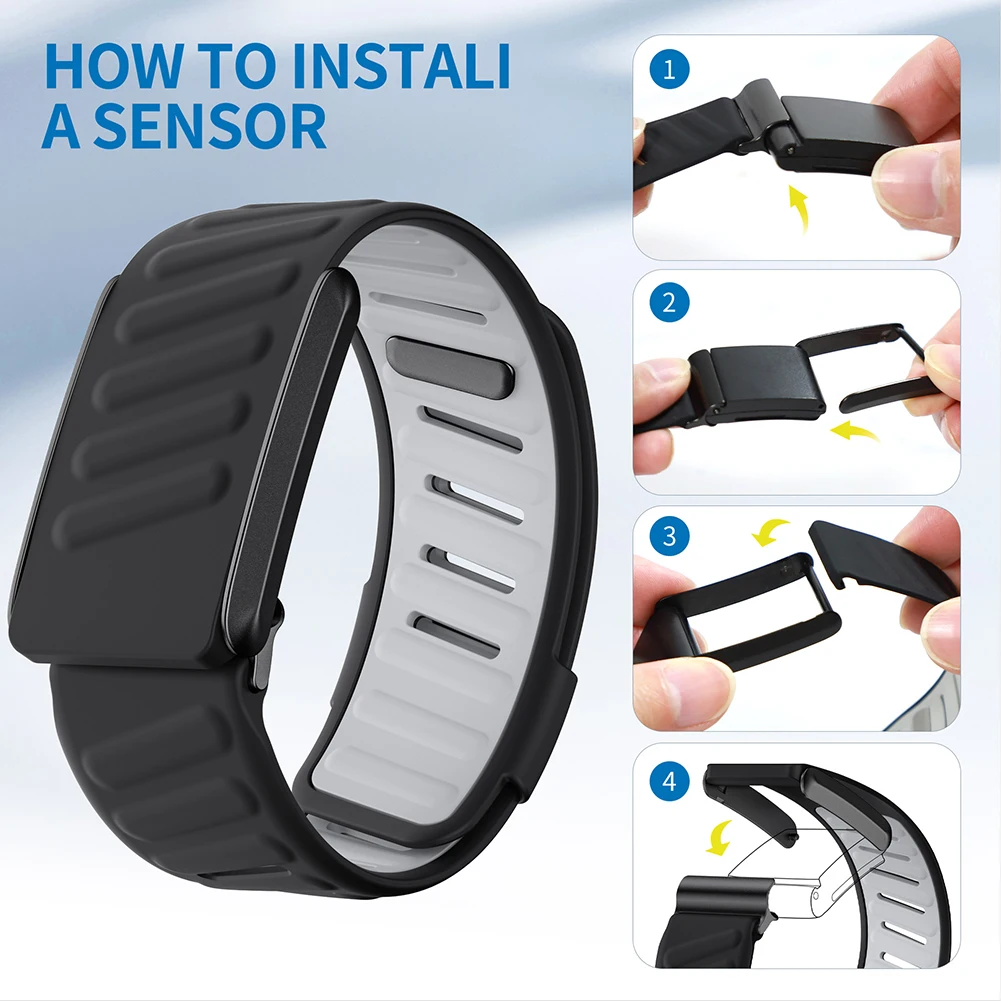 HOW TO INSTALI A SENSOR

1

2

3

4