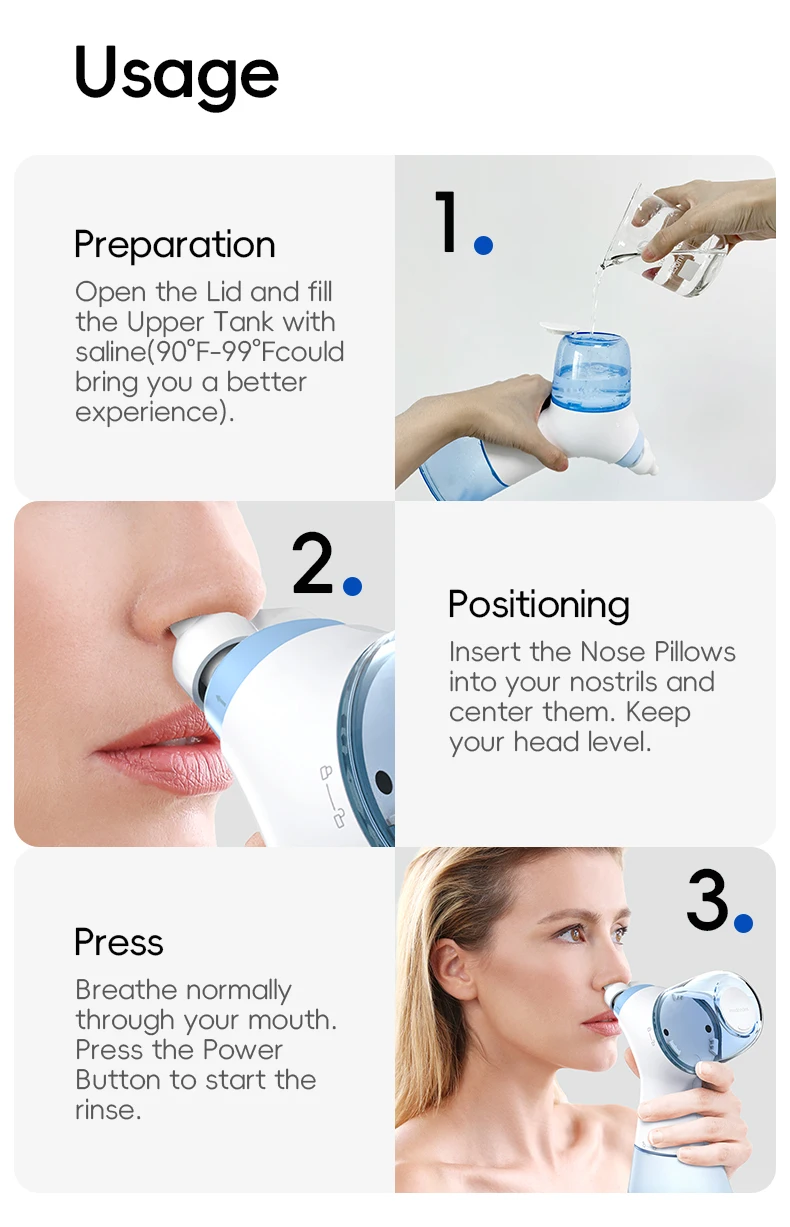 Usage

Preparation
Open the Lid and fill the Upper Tank with saline(90°F-99°Fcould bring you a better experience).

1.

2.

Positioning
Insert the Nose Pillows into your nostrils and center them. Keep your head level.

Press
Breathe normally through your mouth. Press the Power Button to start the rinse.

3.