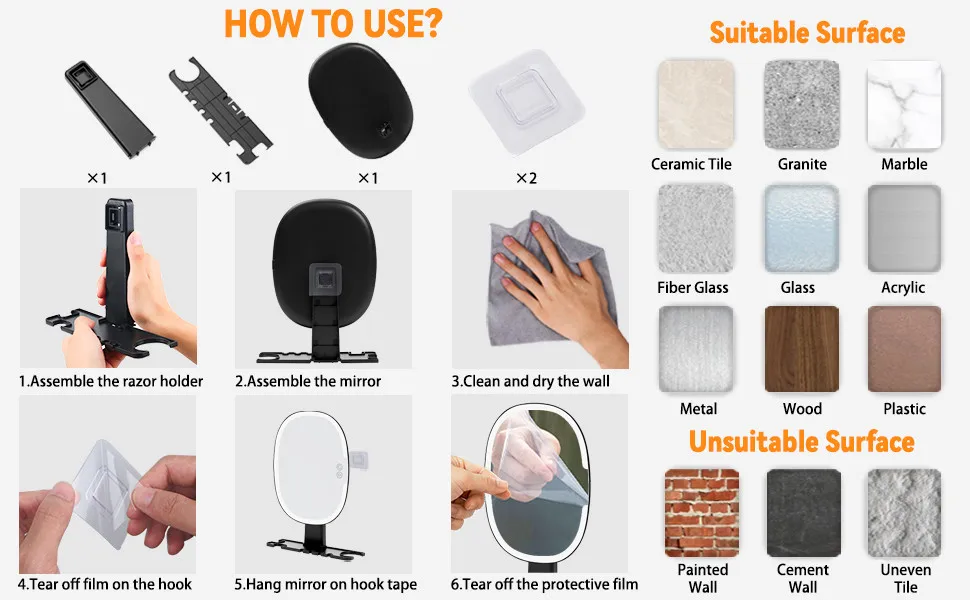 HOW TO USE?

×1
×1
×1
×2

1.Assemble the razor holder
2.Assemble the mirror
3.Clean and dry the wall
4.Tear off film on the hook
5.Hang mirror on hook tape
6.Tear off the protective film

Suitable Surface

Ceramic Tile
Granite
Marble
Fiber Glass
Glass
Acrylic
Metal
Wood
Plastic

Unsuitable Surface

Painted Wall
Cement Wall
Uneven Tile