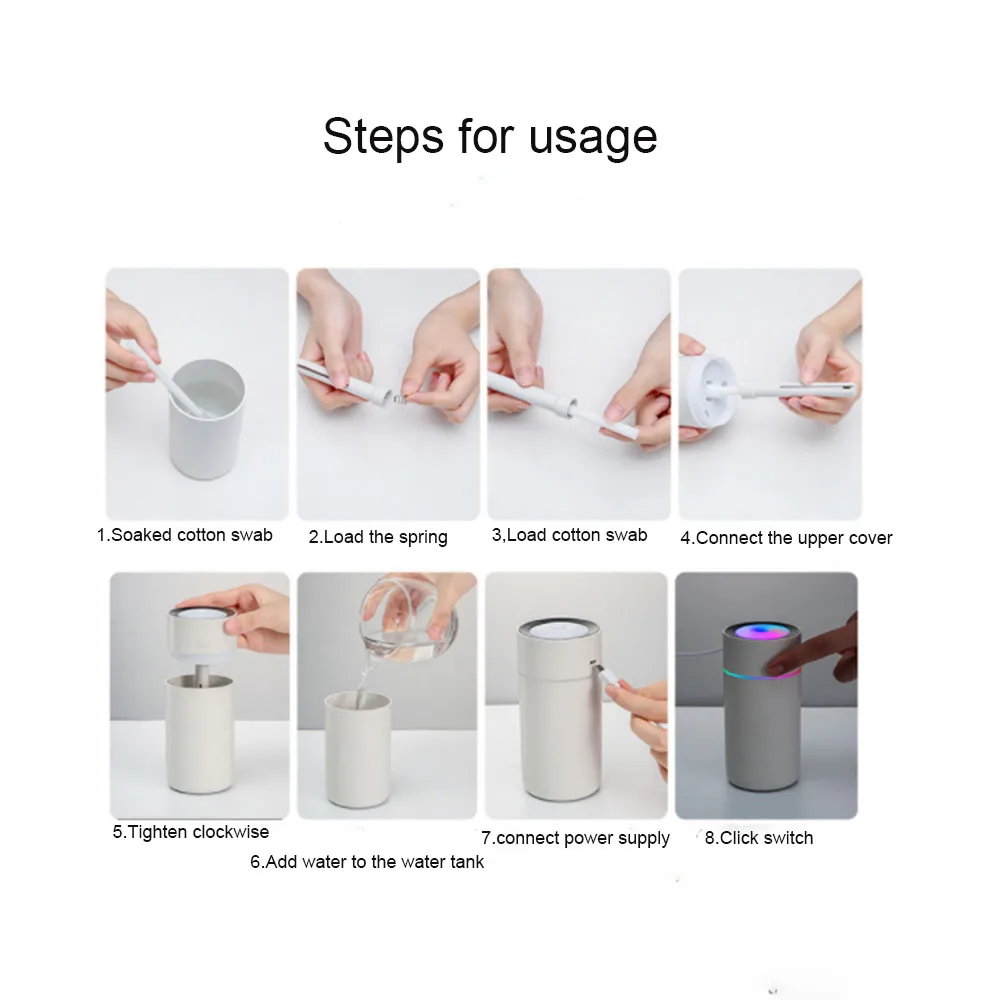 Steps for usage

1.Soaked cotton swab

2.Load the spring

3,Load cotton swab

4.Connect the upper cover

5.Tighten clockwise

6.Add water to the water tank

7.connect power supply

8.Click switch