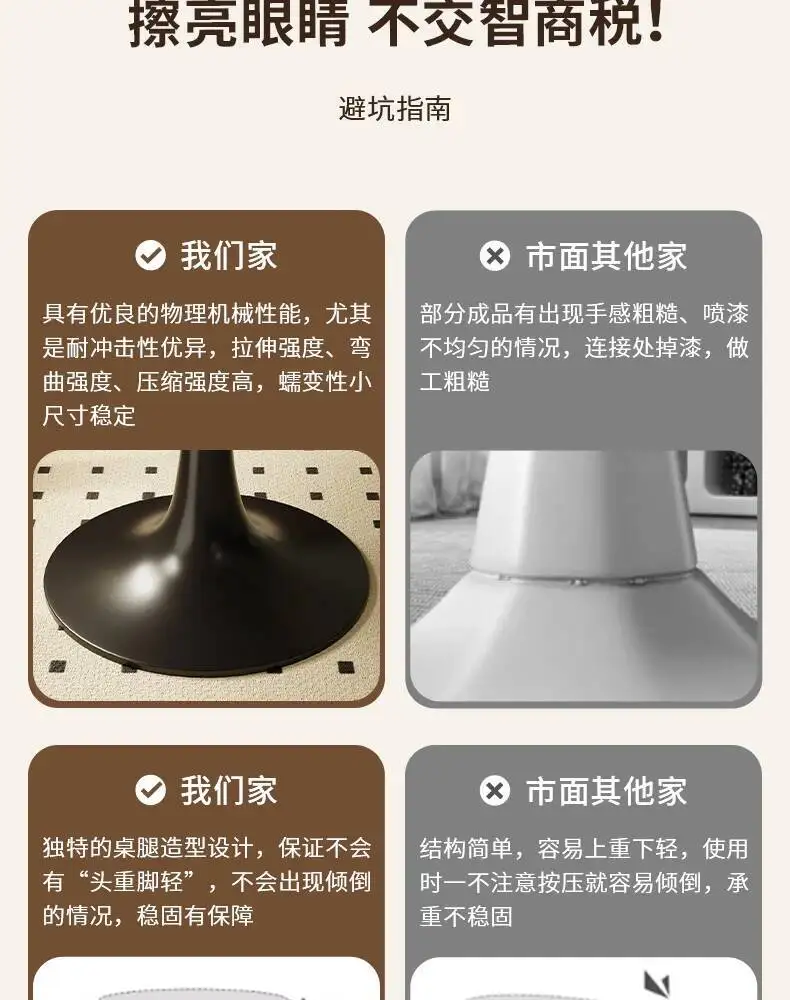 擦亮眼睛 不交智商税!

避坑指南

我们家

具有优良的物理机械性能，尤其是耐冲击性优异，拉伸强度、弯曲强度、压缩强度高，蠕变性小尺寸稳定

市面其他家

部分成品有出现手感粗糙、喷漆不均匀的情况，连接处掉漆，做工粗糙

我们家

独特的桌腿造型设计，保证不会有“头重脚轻”，不会出现倾倒的情况，稳固有保障

市面其他家

结构简单，容易上重下轻，使用时一不注意按压就容易倾倒，承重不稳固