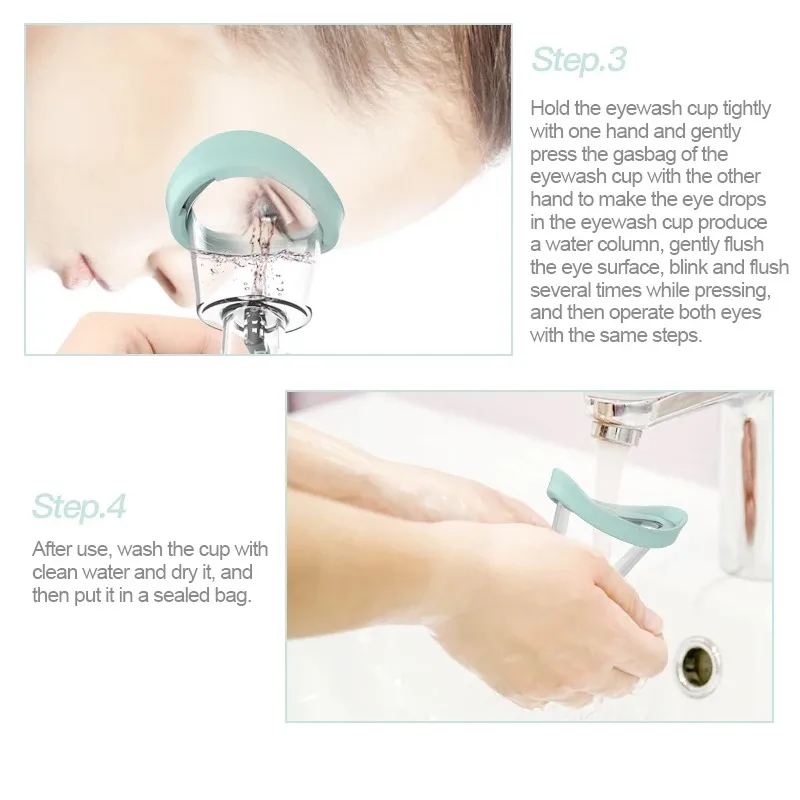 Step.3

Hold the eyewash cup tightly with one hand and gently press the gasbag of the eyewash cup with the other hand to make the eye drops in the eyewash cup produce a water column, gently flush the eye surface, blink and flush several times while pressing, and then operate both eyes with the same steps.

Step.4

After use, wash the cup with clean water and dry it, and then put it in a sealed bag.