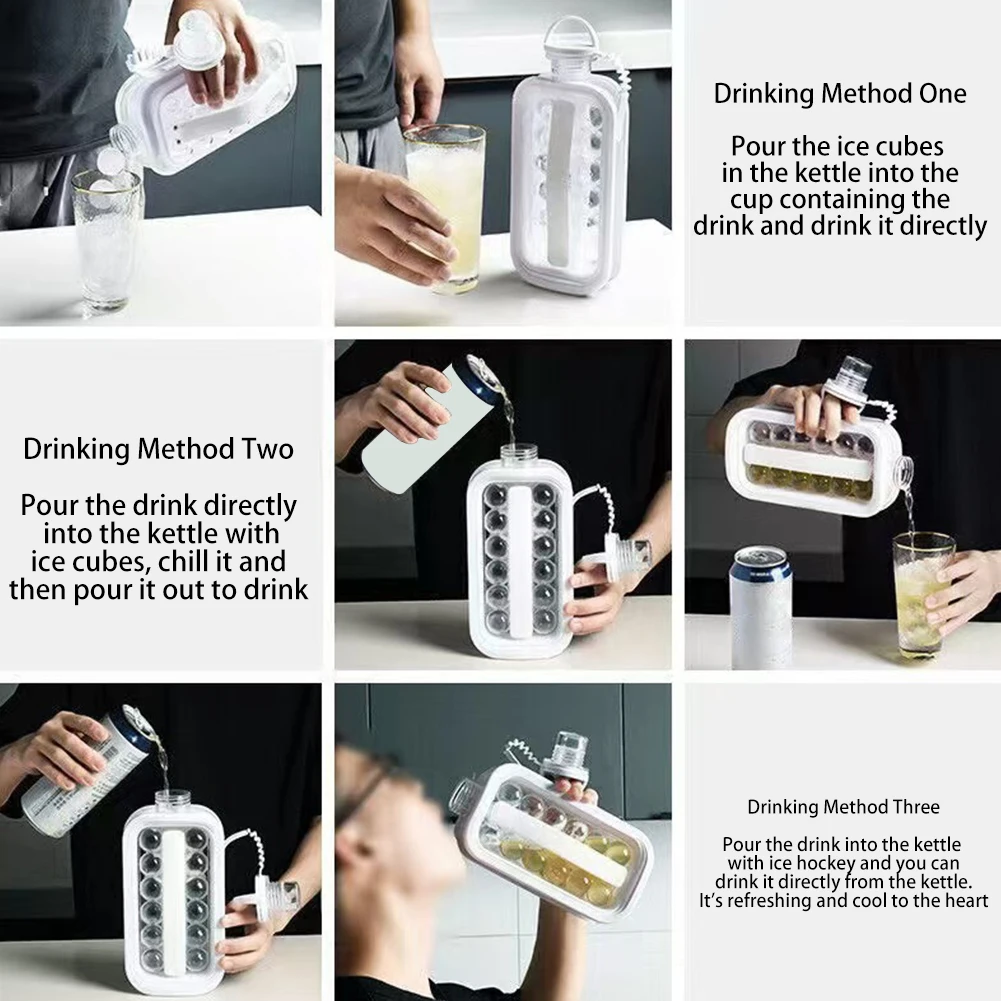 Drinking Method One

Pour the ice cubes in the kettle into the cup containing the drink and drink it directly

Drinking Method Two

Pour the drink directly into the kettle with ice cubes, chill it and then pour it out to drink

Drinking Method Three

Pour the drink into the kettle with ice hockey and you can drink it directly from the kettle. It's refreshing and cool to the heart