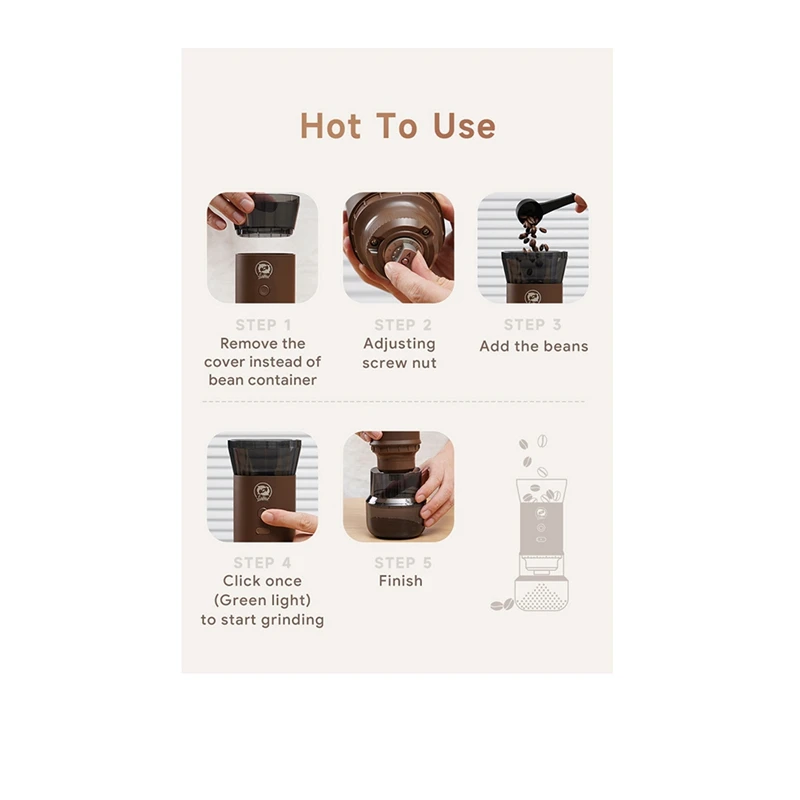 Hot To Use

STEP 1
Remove the cover instead of bean container

STEP 2
Adjusting screw nut

STEP 3
Add the beans

STEP 4
Click once (Green light) to start grinding

STEP 5
Finish