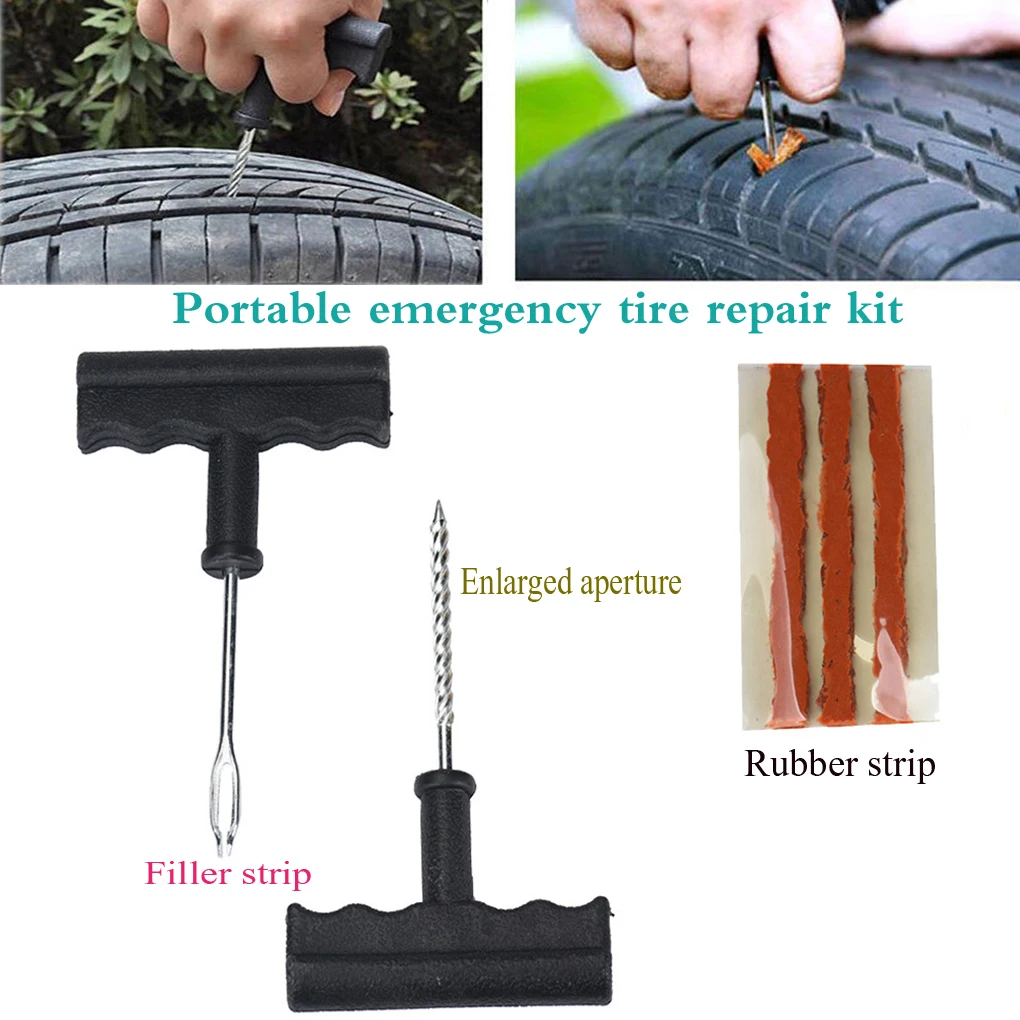 Portable emergency tire repair kit

Enlarged aperture

Rubber strip

Filler strip