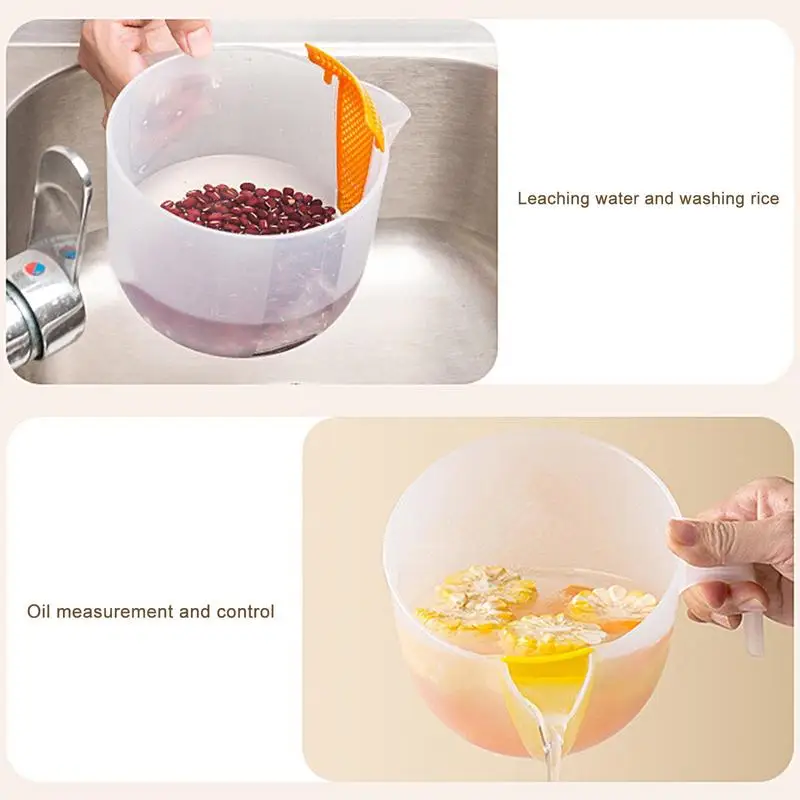 Leaching water and washing rice

Oil measurement and control