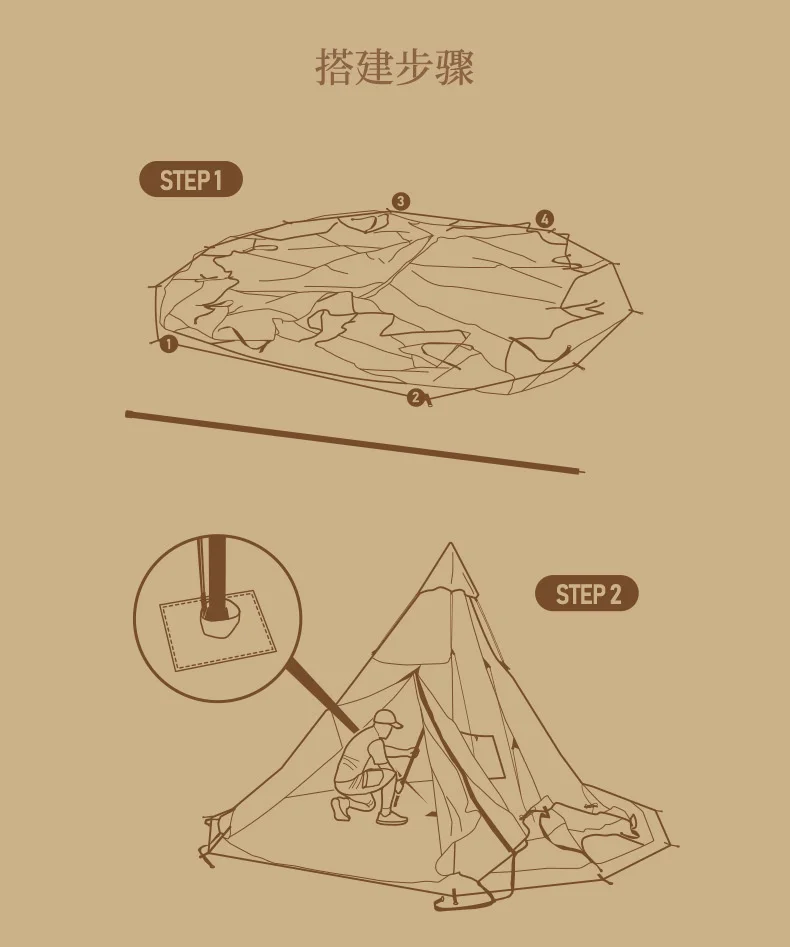 搭建步骤

STEP 1

3
4
1
2

STEP 2