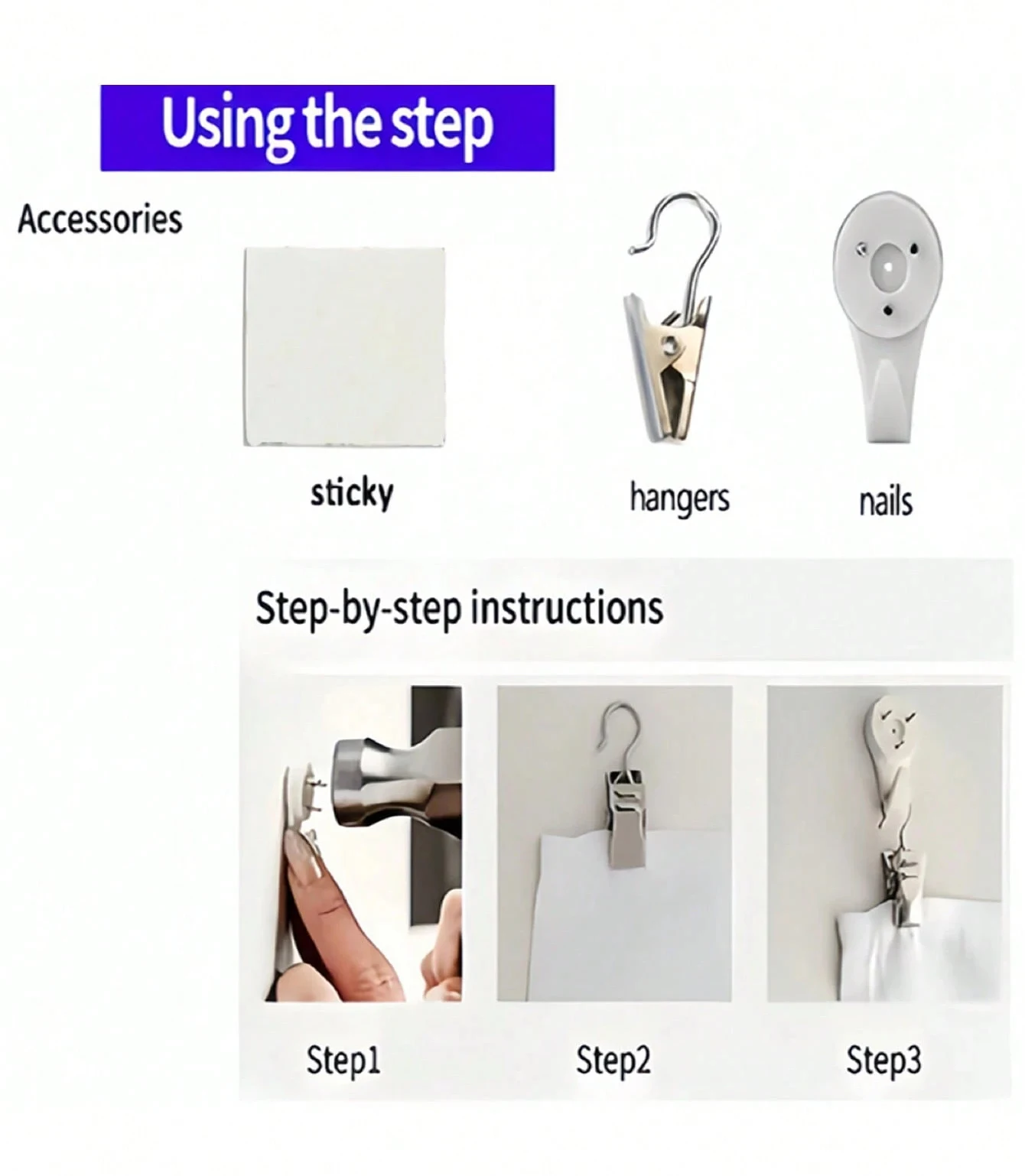 Using the step

Accessories

sticky

hangers

nails

Step-by-step instructions

Step1

Step2

Step3