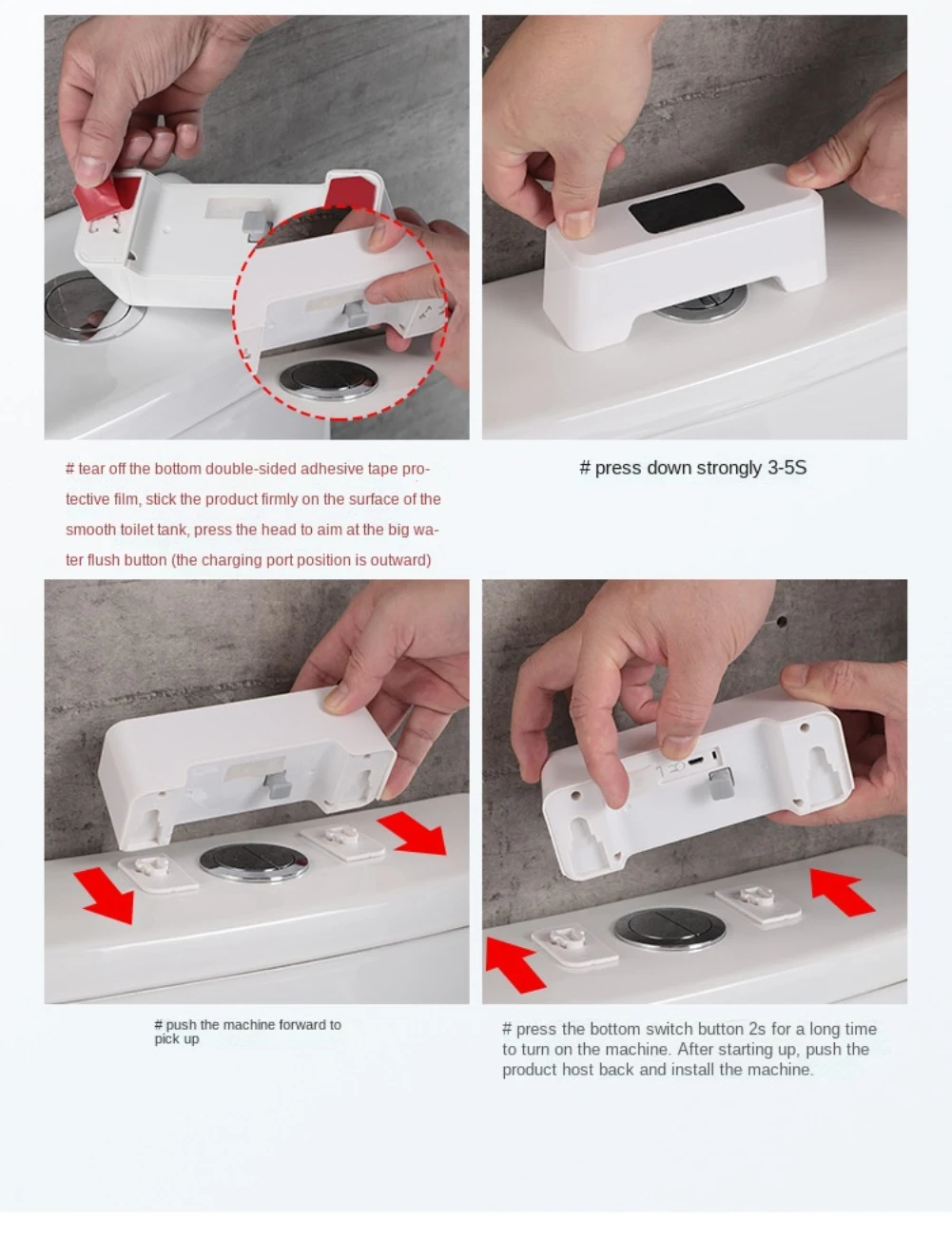 # tear off the bottom double-sided adhesive tape protective film, stick the product firmly on the surface of the smooth toilet tank, press the head to aim at the big water flush button (the charging port position is outward)

# press down strongly 3-5S

# push the machine forward to pick up

# press the bottom switch button 2s for a long time to turn on the machine. After starting up, push the product host back and install the machine.