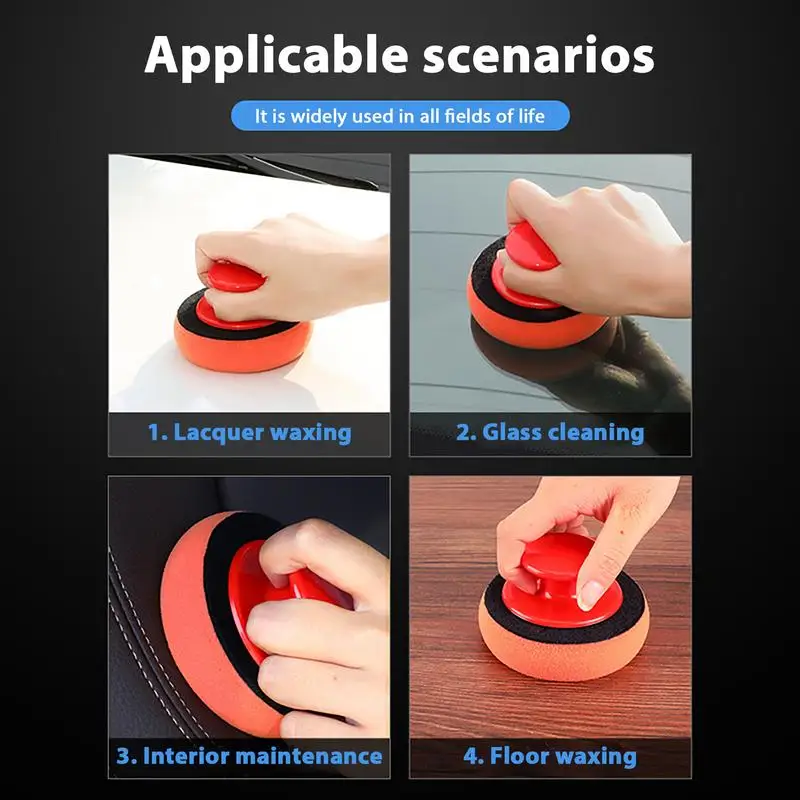 Applicable scenarios

It is widely used in all fields of life

1. Lacquer waxing

2. Glass cleaning

3. Interior maintenance

4. Floor waxing