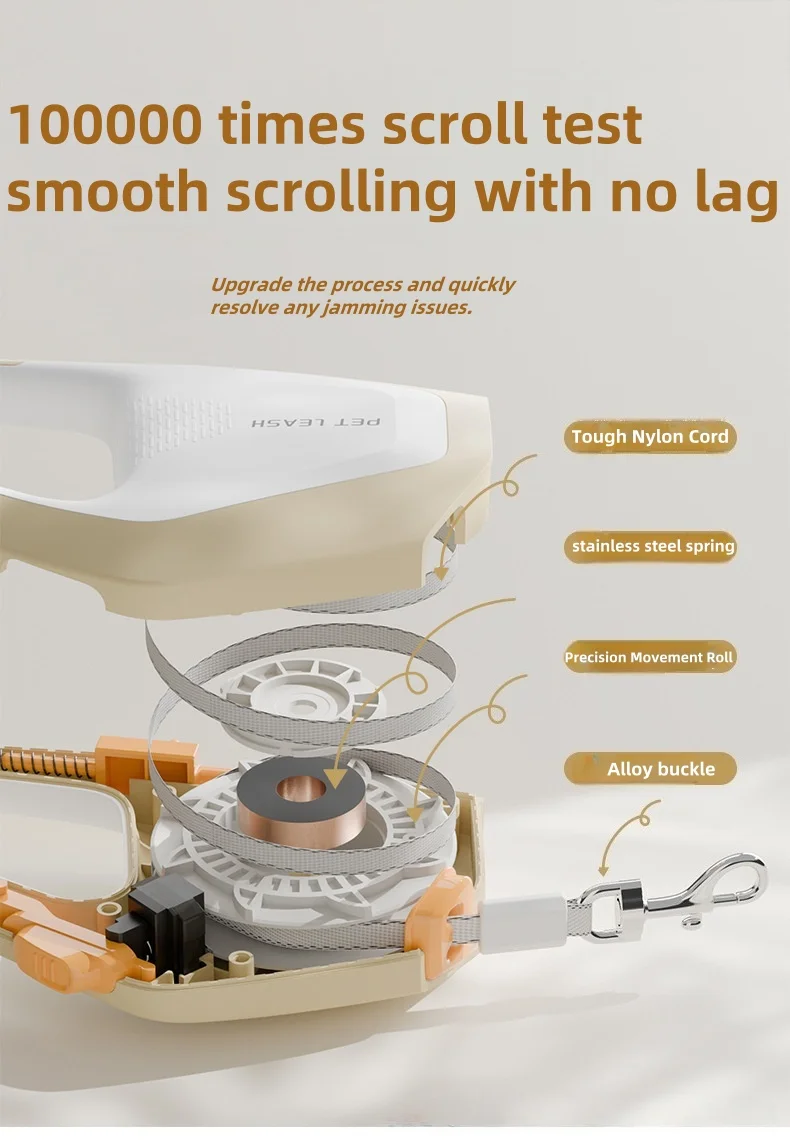 100000 times scroll test smooth scrolling with no lag

Upgrade the process and quickly resolve any jamming issues.

PET LEASH

Tough Nylon Cord

stainless steel spring

Precision Movement Roll

Alloy buckle