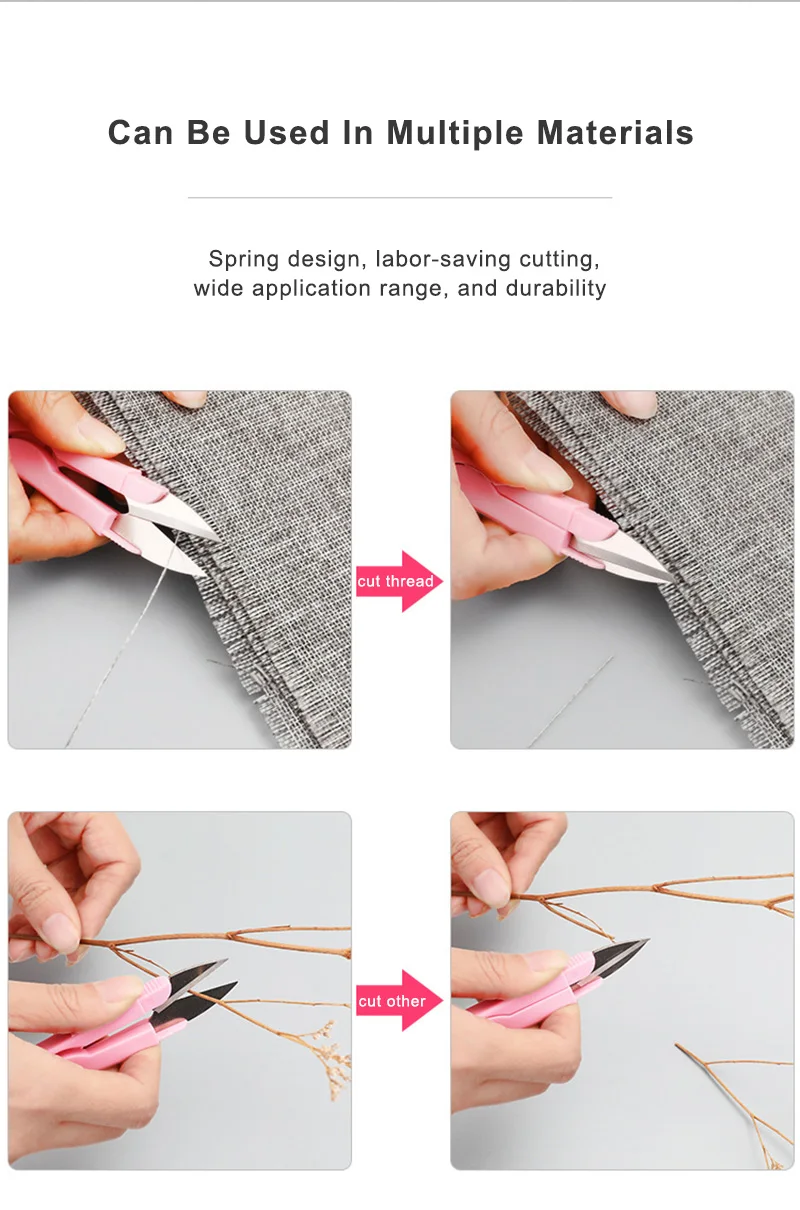 Can Be Used In Multiple Materials

Spring design, labor-saving cutting, wide application range, and durability

cut thread

cut other