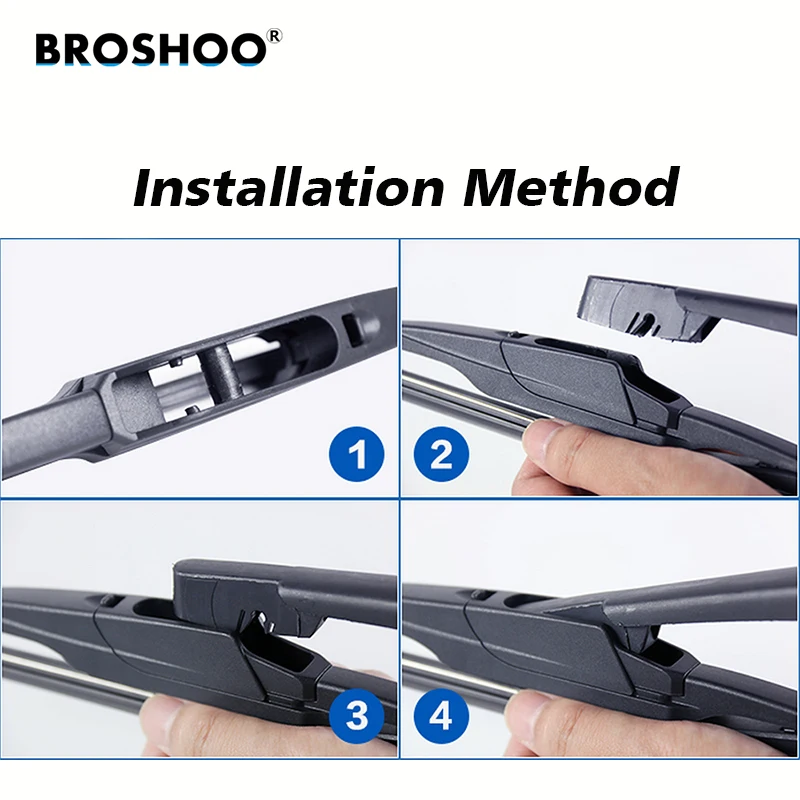 BROSHOO®

Installation Method

1

2

3

4