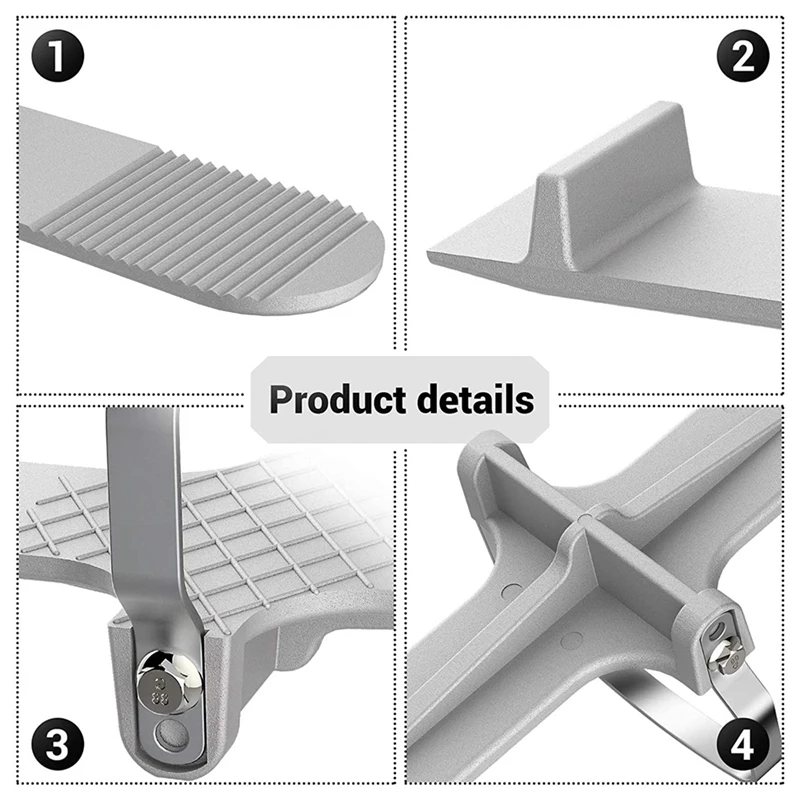 1

2

Product details

3

4