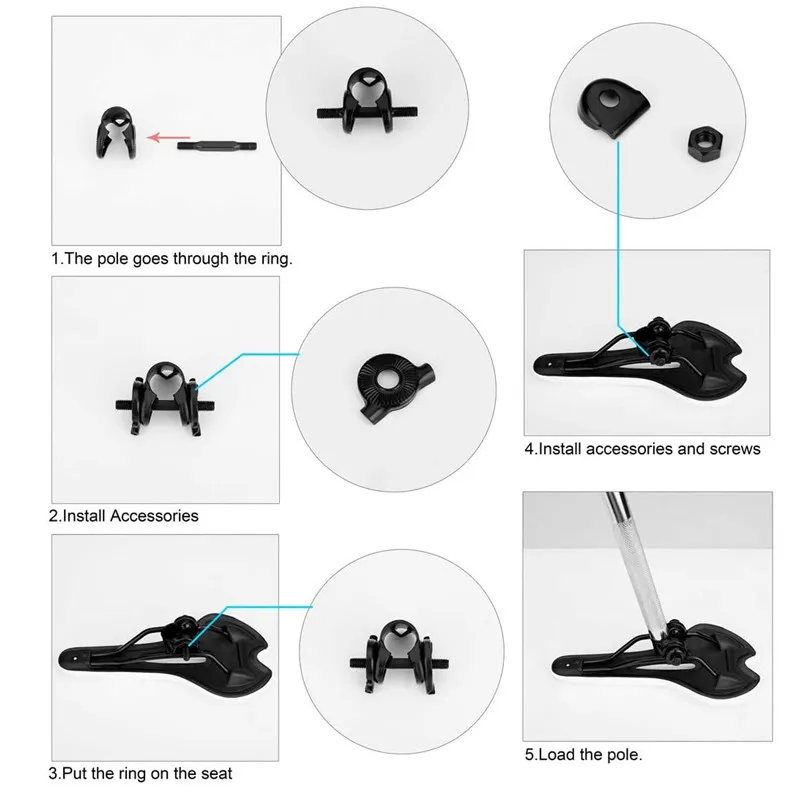 1.The pole goes through the ring.

2.Install Accessories

3.Put the ring on the seat

4.Install accessories and screws

5.Load the pole.