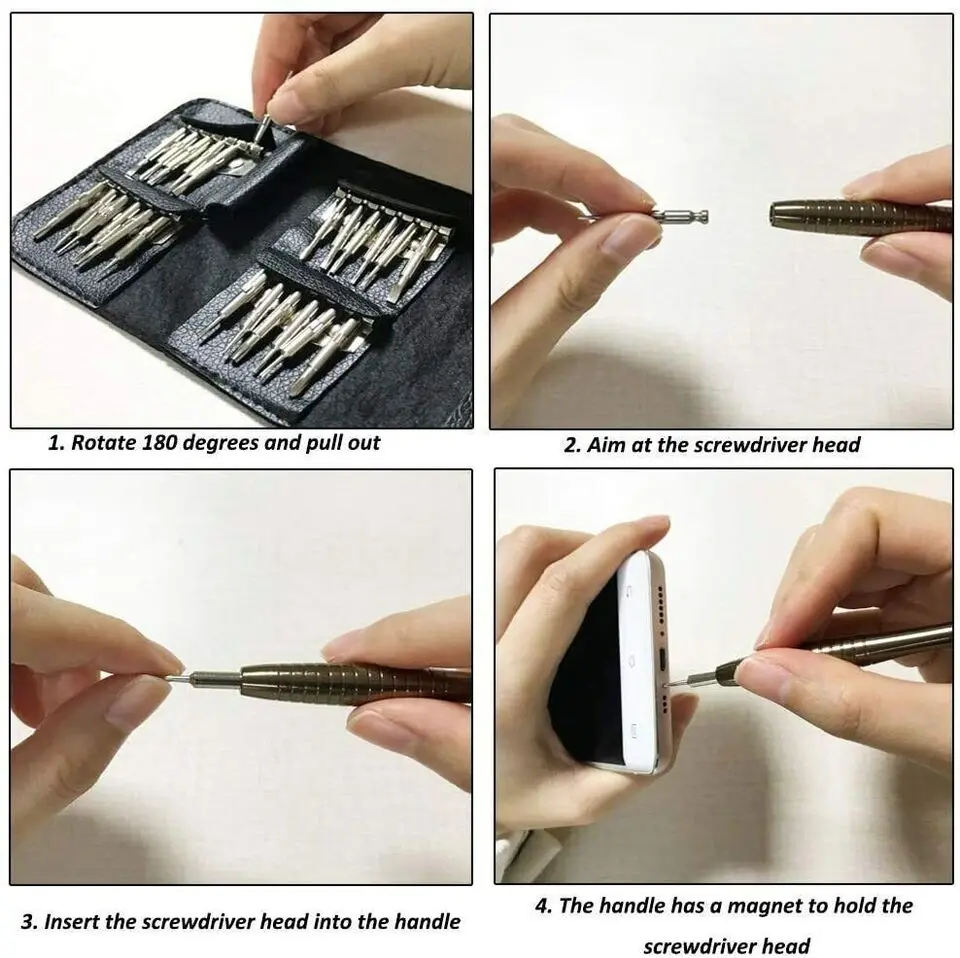 1. Rotate 180 degrees and pull out

2. Aim at the screwdriver head

3. Insert the screwdriver head into the handle

4. The handle has a magnet to hold the screwdriver head