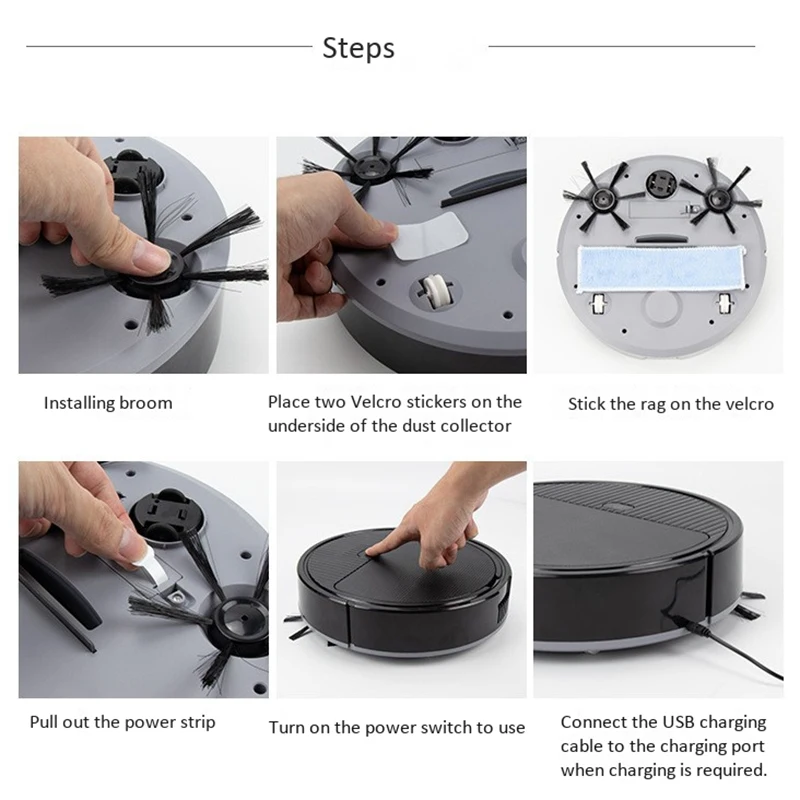 Steps

Installing broom

Place two Velcro stickers on the underside of the dust collector

Stick the rag on the velcro

Pull out the power strip

Turn on the power switch to use

Connect the USB charging cable to the charging port when charging is required.