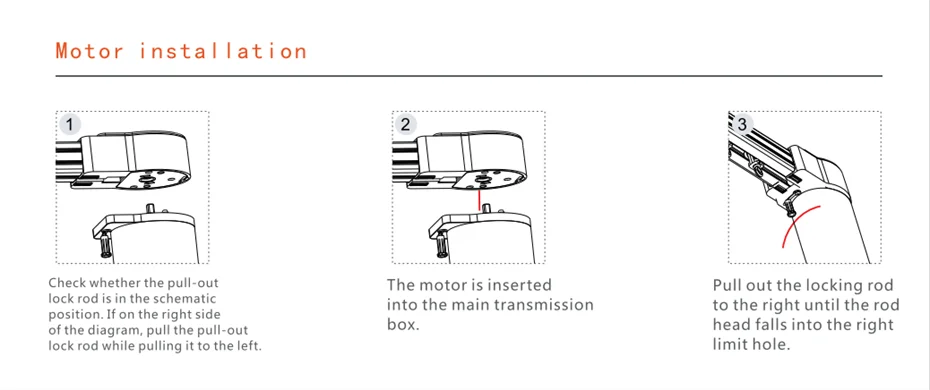 Motor installation

1

Check whether the pull-out lock rod is in the schematic position. If on the right side of the diagram, pull the pull-out lock rod while pulling it to the left.

2

The motor is inserted into the main transmission box.

3

Pull out the locking rod to the right until the rod head falls into the right limit hole.