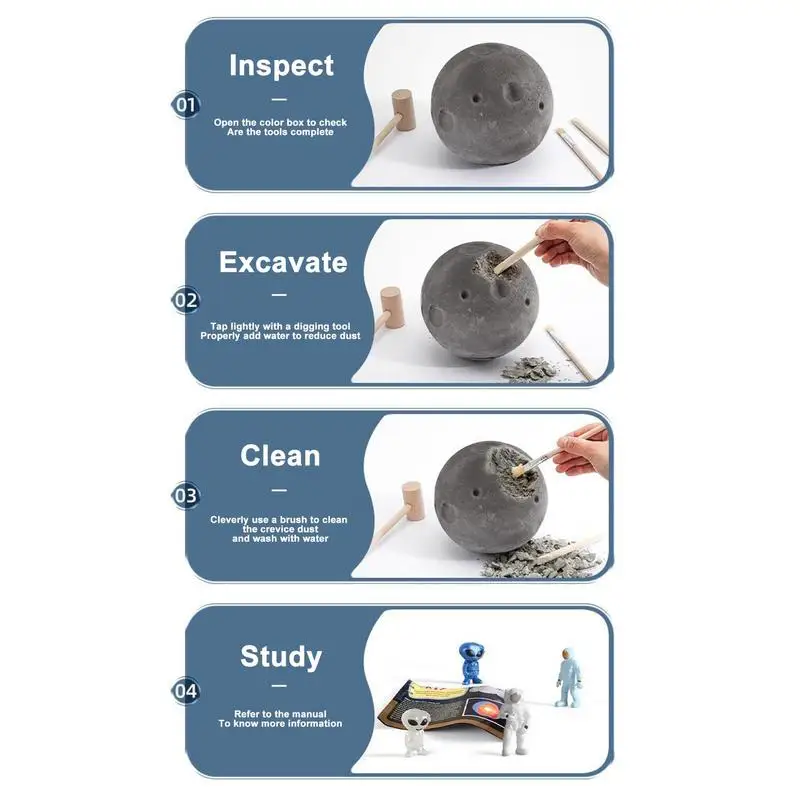 01

Inspect

Open the color box to check
Are the tools complete

02

Excavate

Tap lightly with a digging tool
Properly add water to reduce dust

03

Clean

Cleverly use a brush to clean
the crevice dust
and wash with water

04

Study

Refer to the manual
To know more information